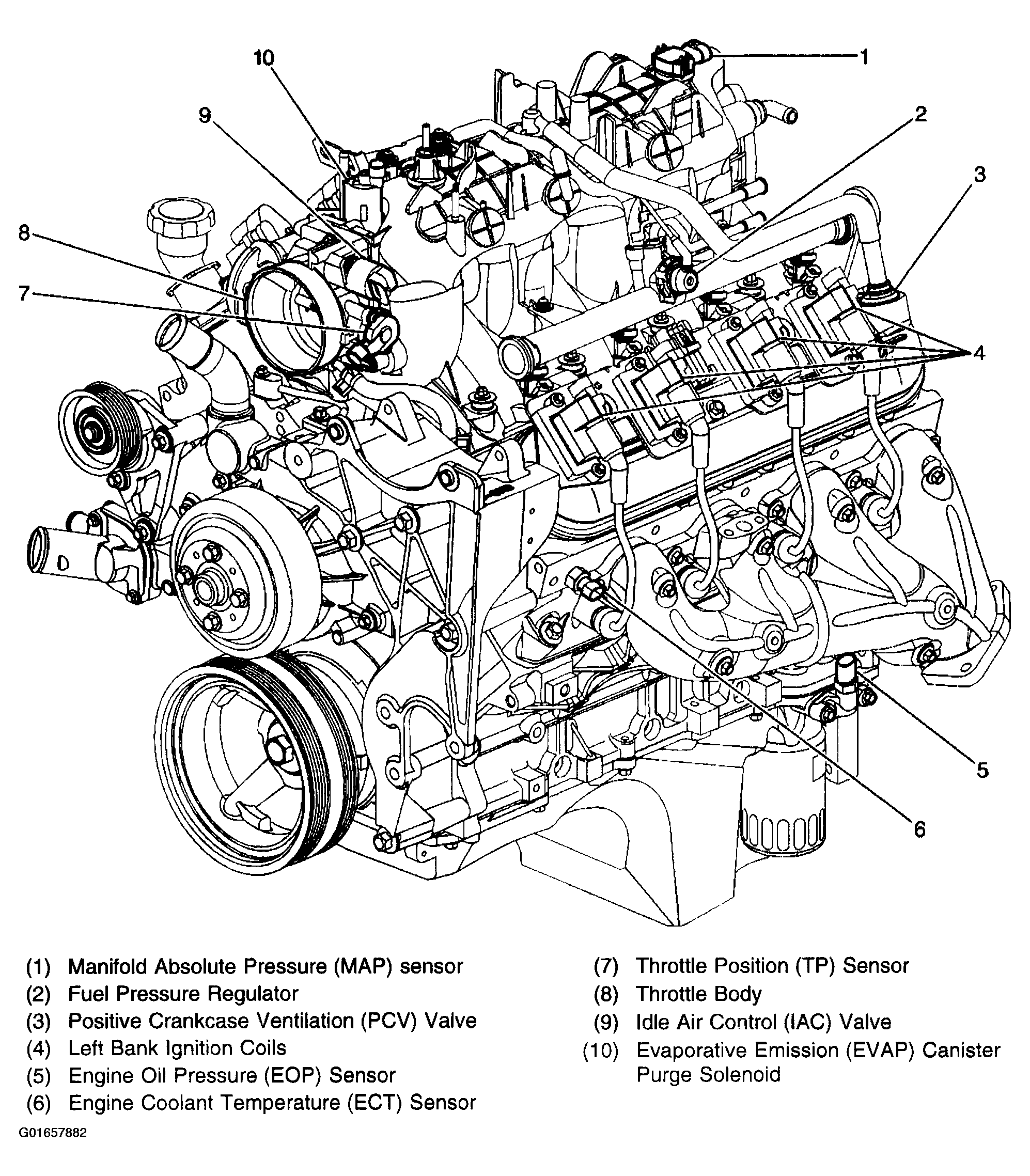 10
1
9
2
3
8
7
4
5
6

(1) Manifold Absolute Pressure (MAP) sensor
(2) Fuel Pressure Regulator
(3) Positive Crankcase Ventilation (PCV) Valve
(4) Left Bank Ignition Coils
(5) Engine Oil Pressure (EOP) Sensor
(6) Engine Coolant Temperature (ECT) Sensor

(7) Throttle Position (TP) Sensor
(8) Throttle Body
(9) Idle Air Control (IAC) Valve
(10) Evaporative Emission (EVAP) Canister Purge Solenoid

G01657882