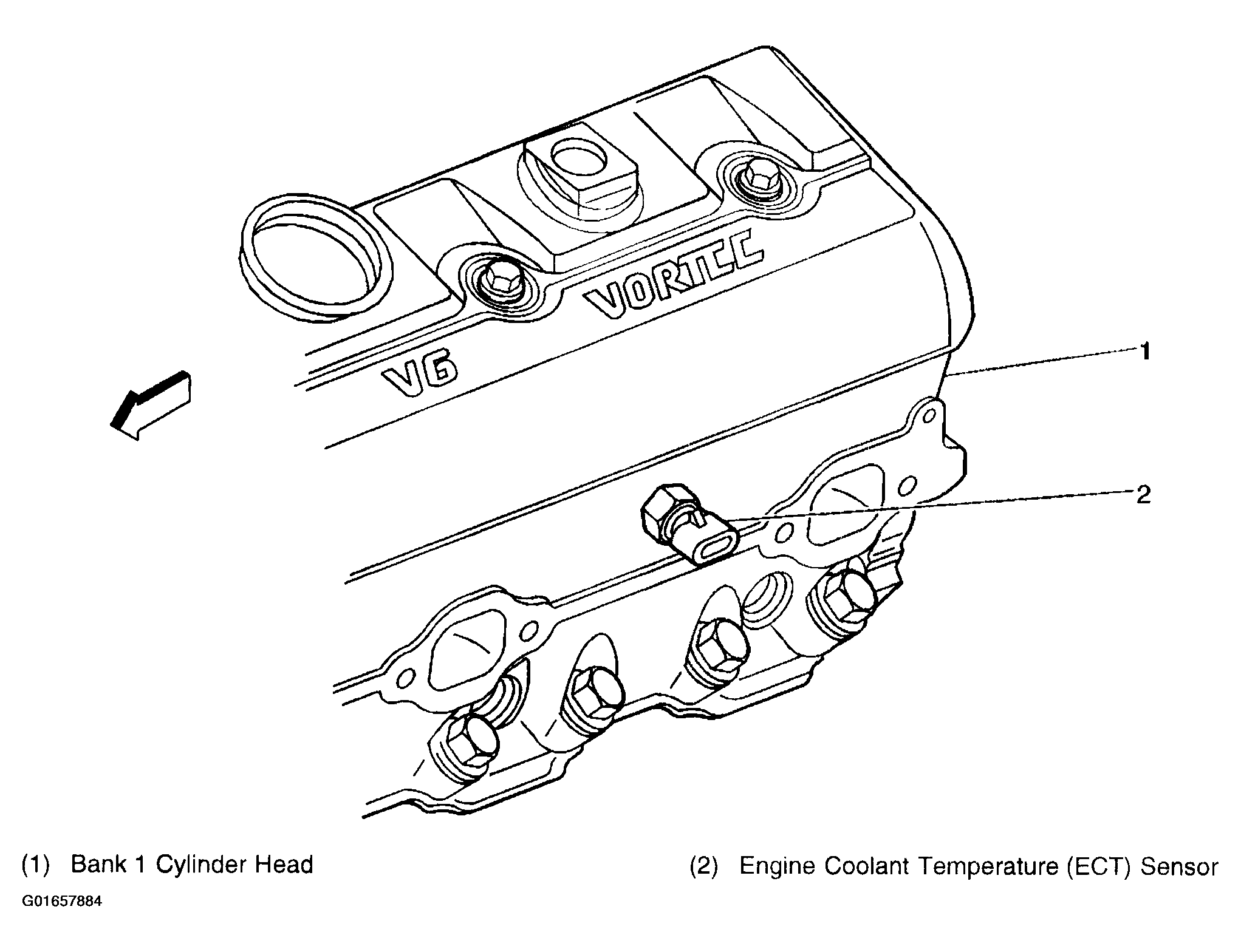 VORTEC

V6

1

2

(1) Bank 1 Cylinder Head

(2) Engine Coolant Temperature (ECT) Sensor

G01657884