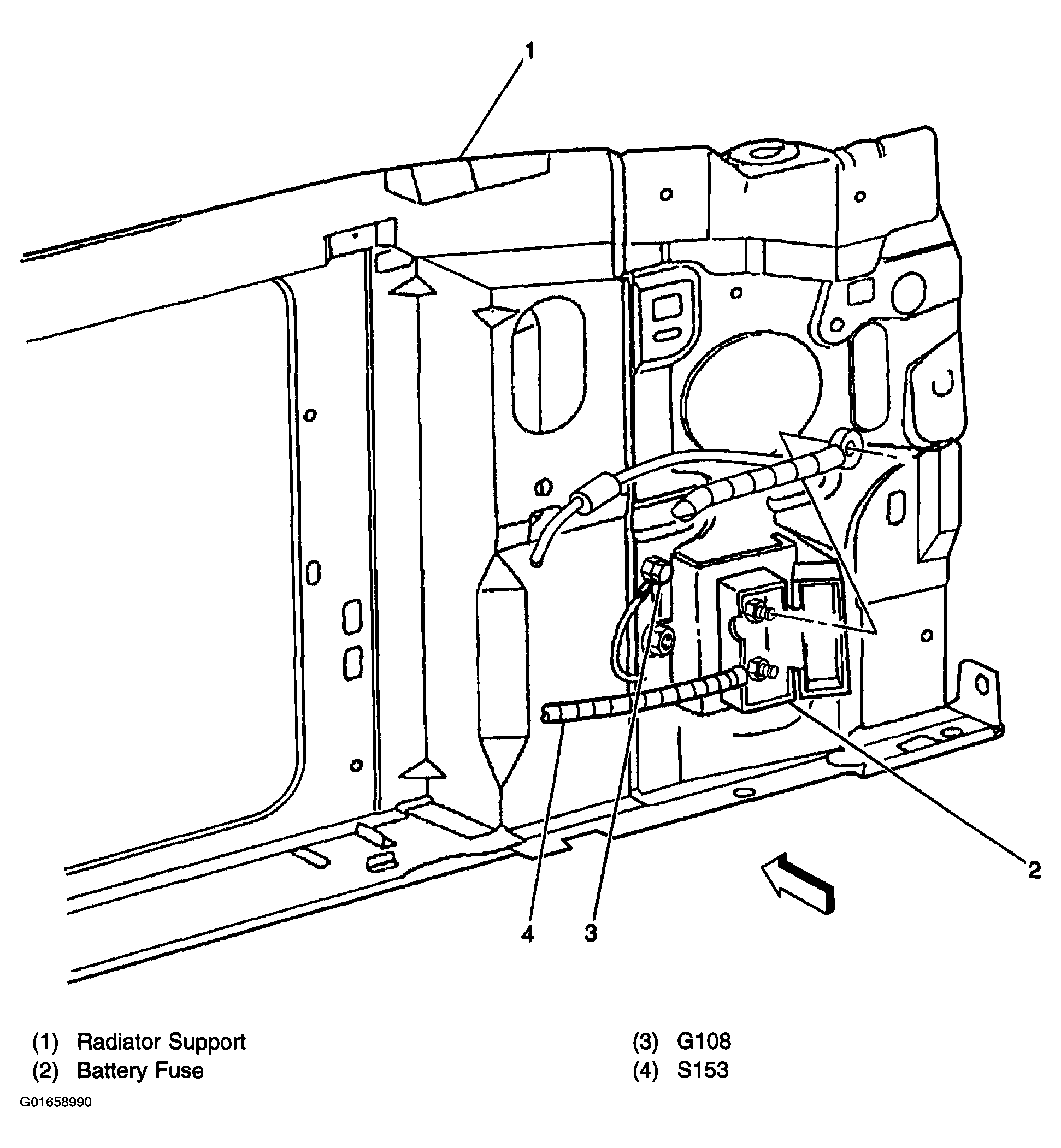 1

2

4

3

(1) Radiator Support
(2) Battery Fuse

(3) G108
(4) S153

G01658990