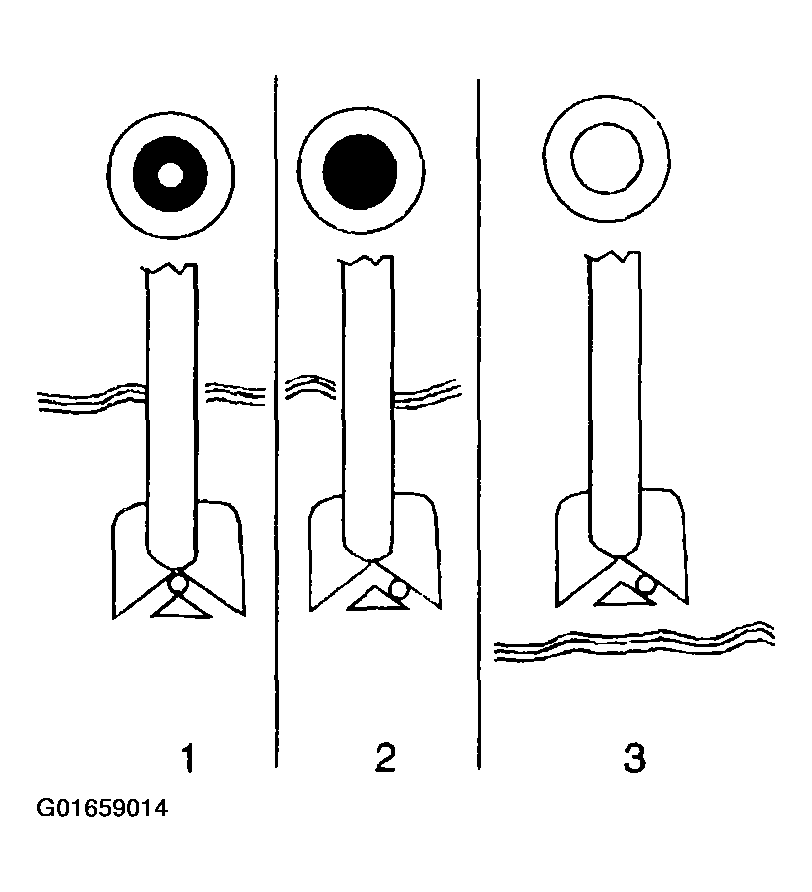 1

2

3

G01659014