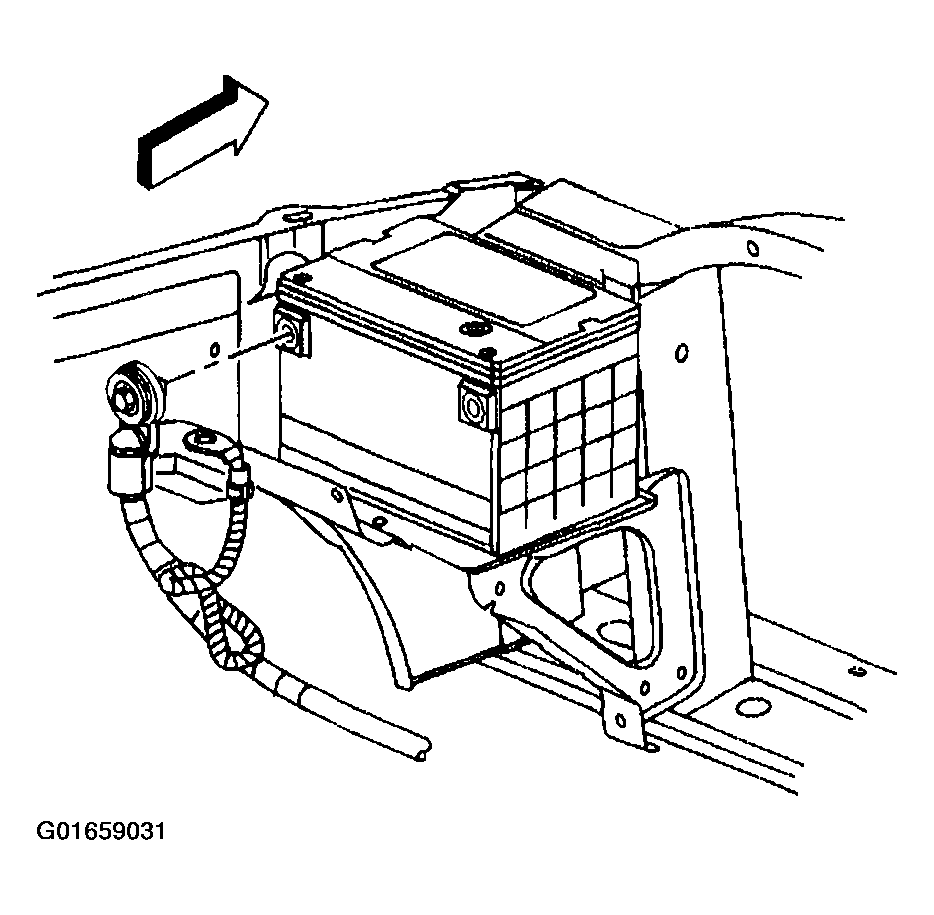 G01659031