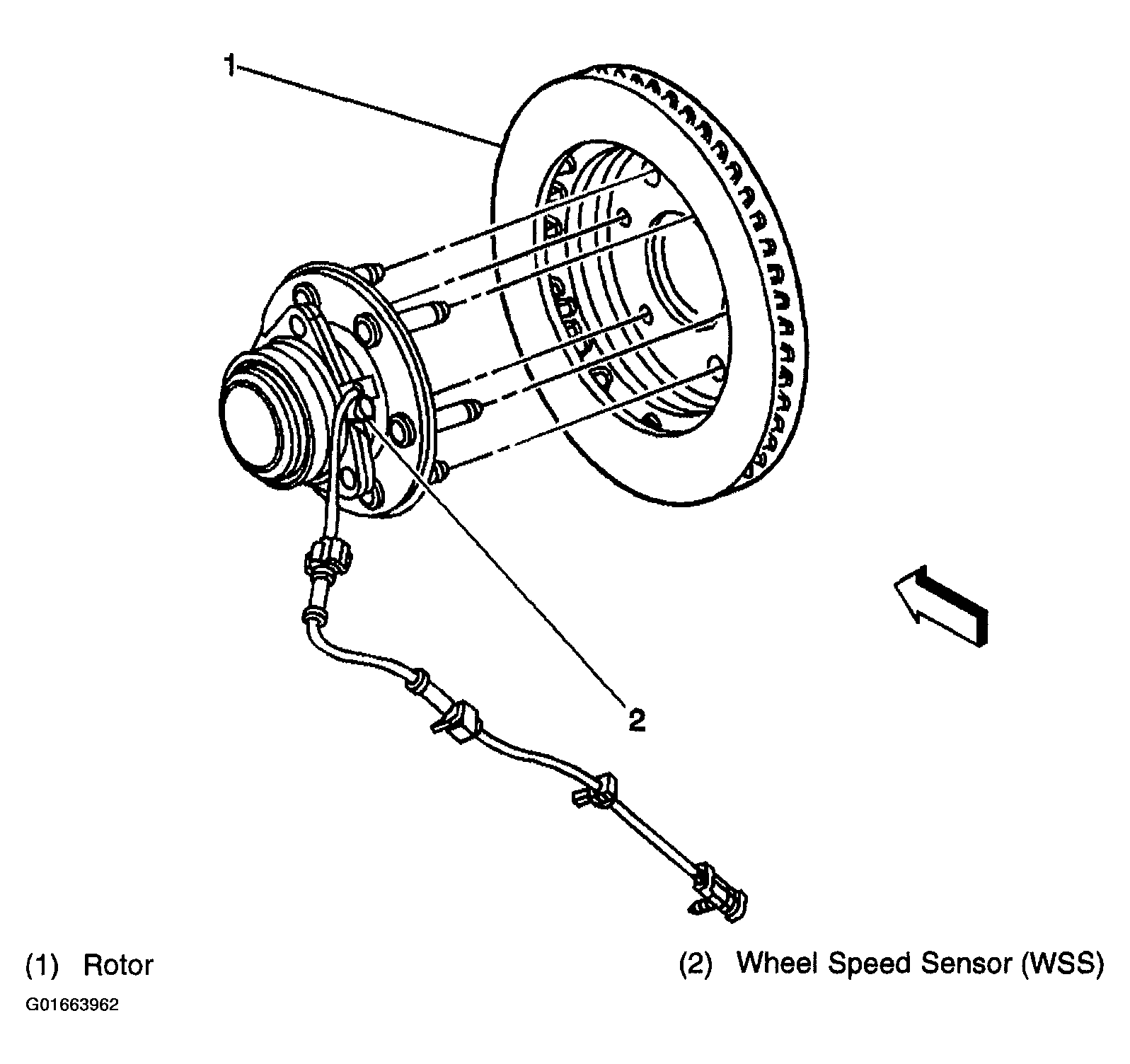 1

2

(1) Rotor

(2) Wheel Speed Sensor (WSS)

G01663962