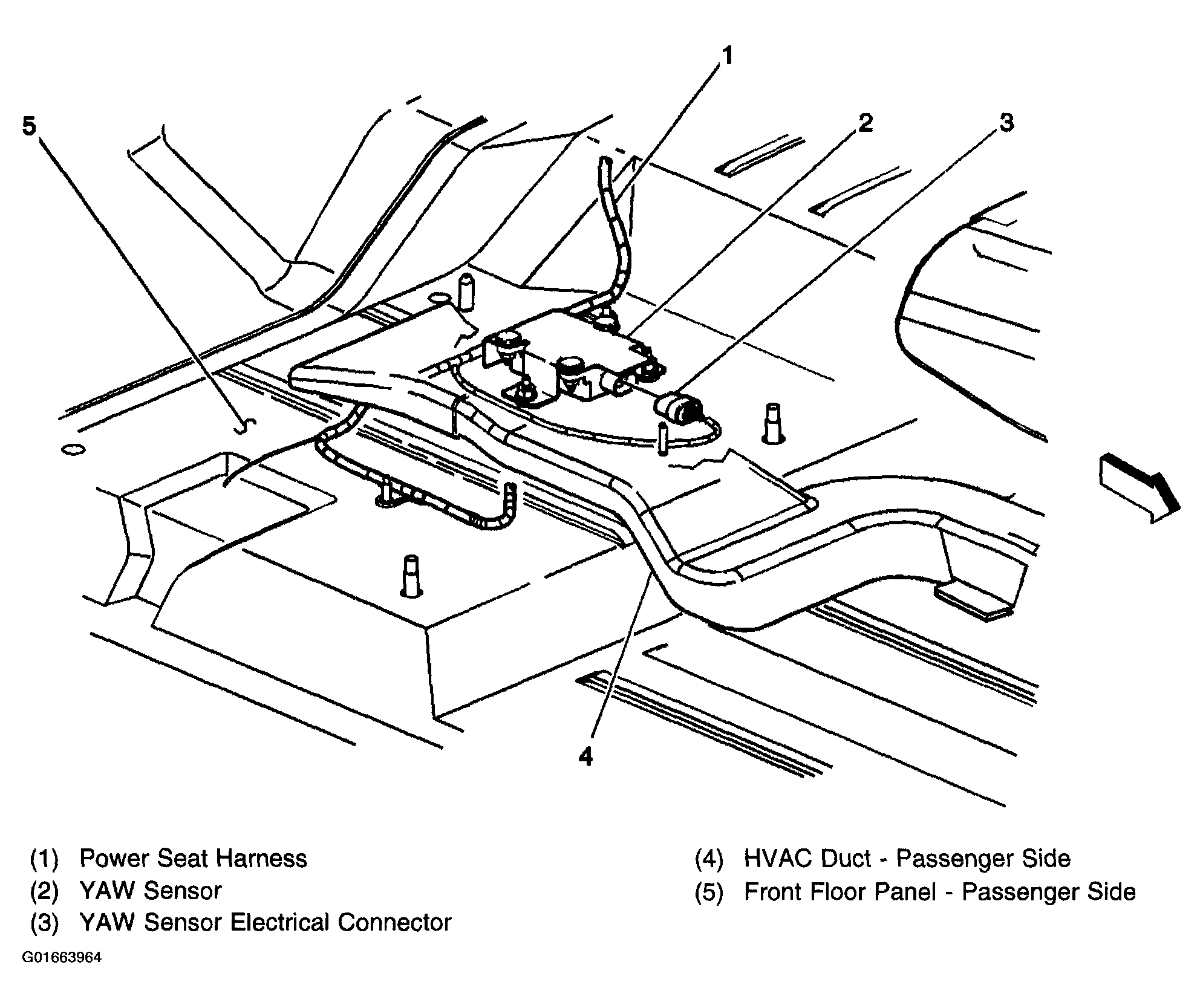 1

5

2

3

4

(1) Power Seat Harness
(2) YAW Sensor
(3) YAW Sensor Electrical Connector

(4) HVAC Duct - Passenger Side
(5) Front Floor Panel - Passenger Side

G01663964