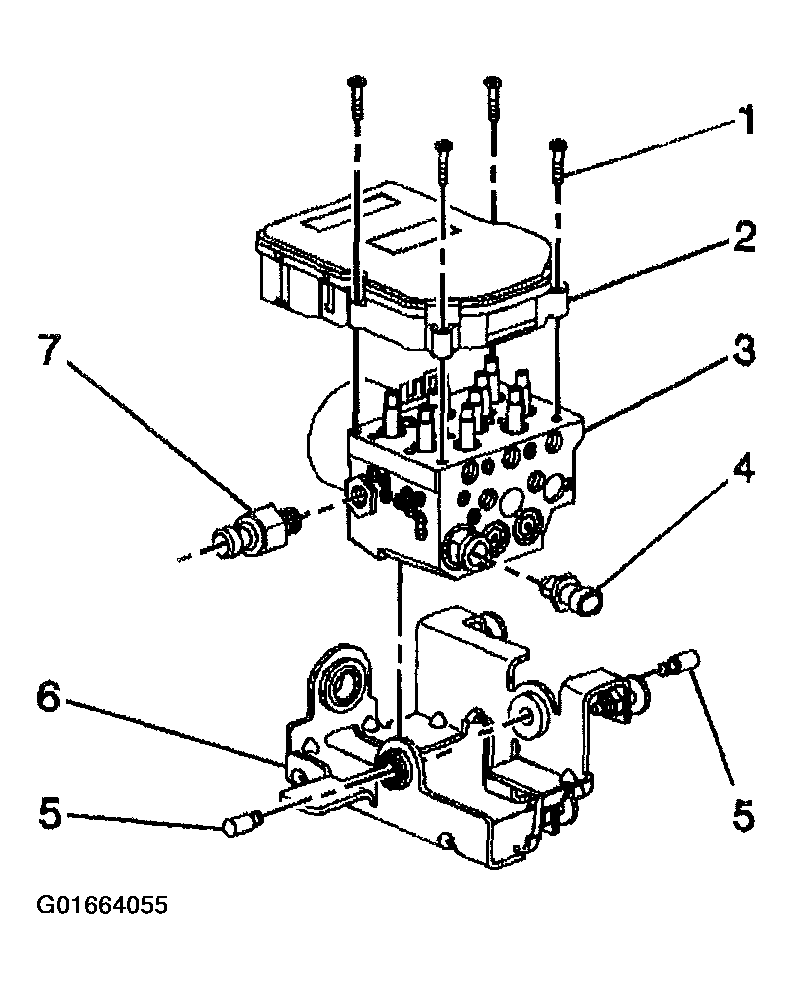 1
2
7
3
4
6
5
5
G01664055