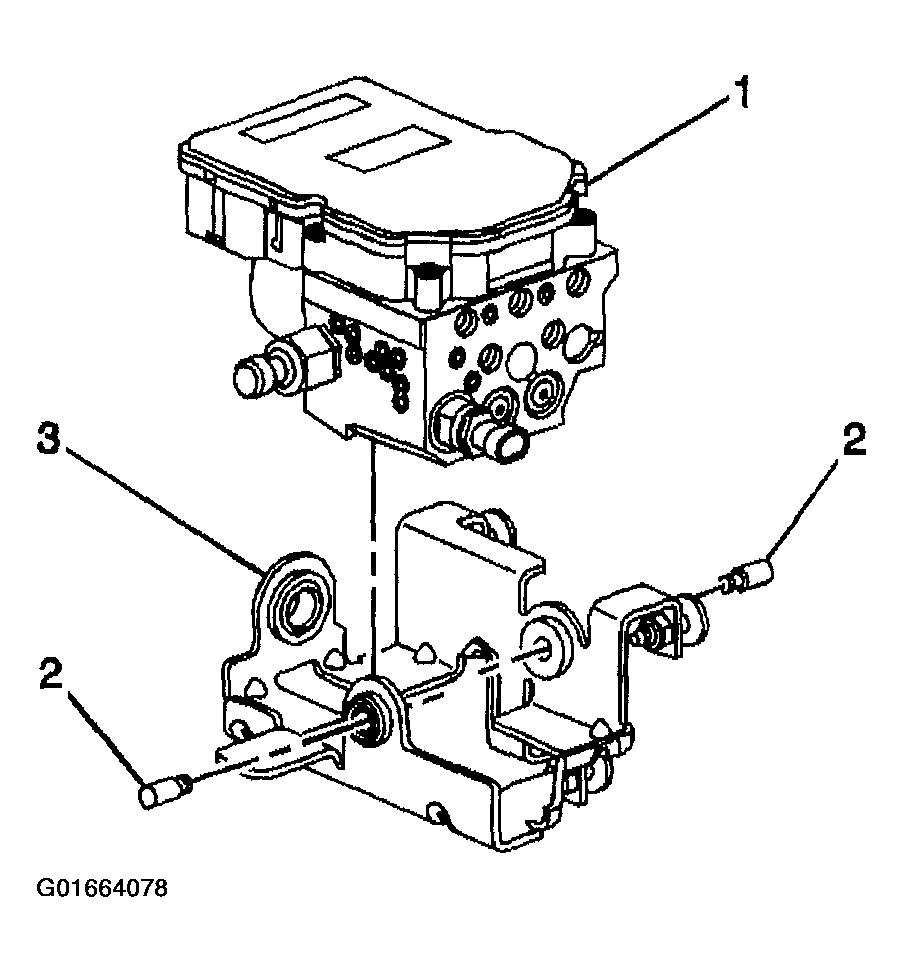 1

3

2

2

G01664078