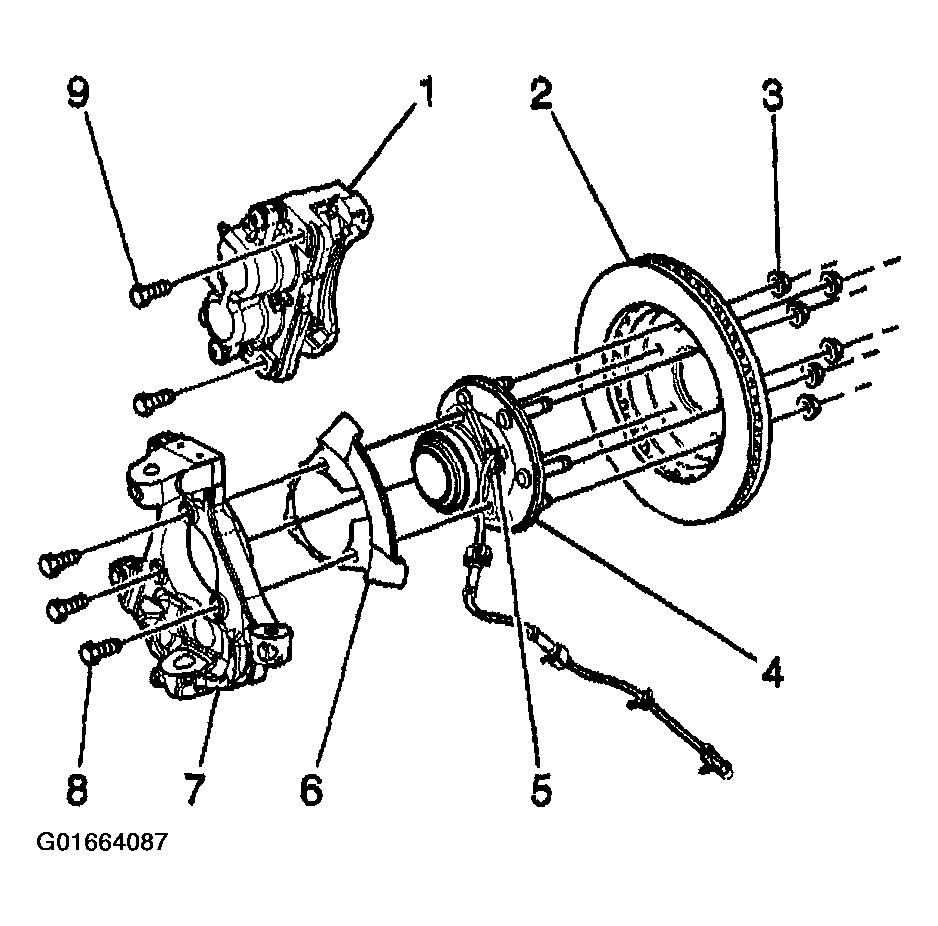 9
1
2
3
4
8
7
6
5
G01664087