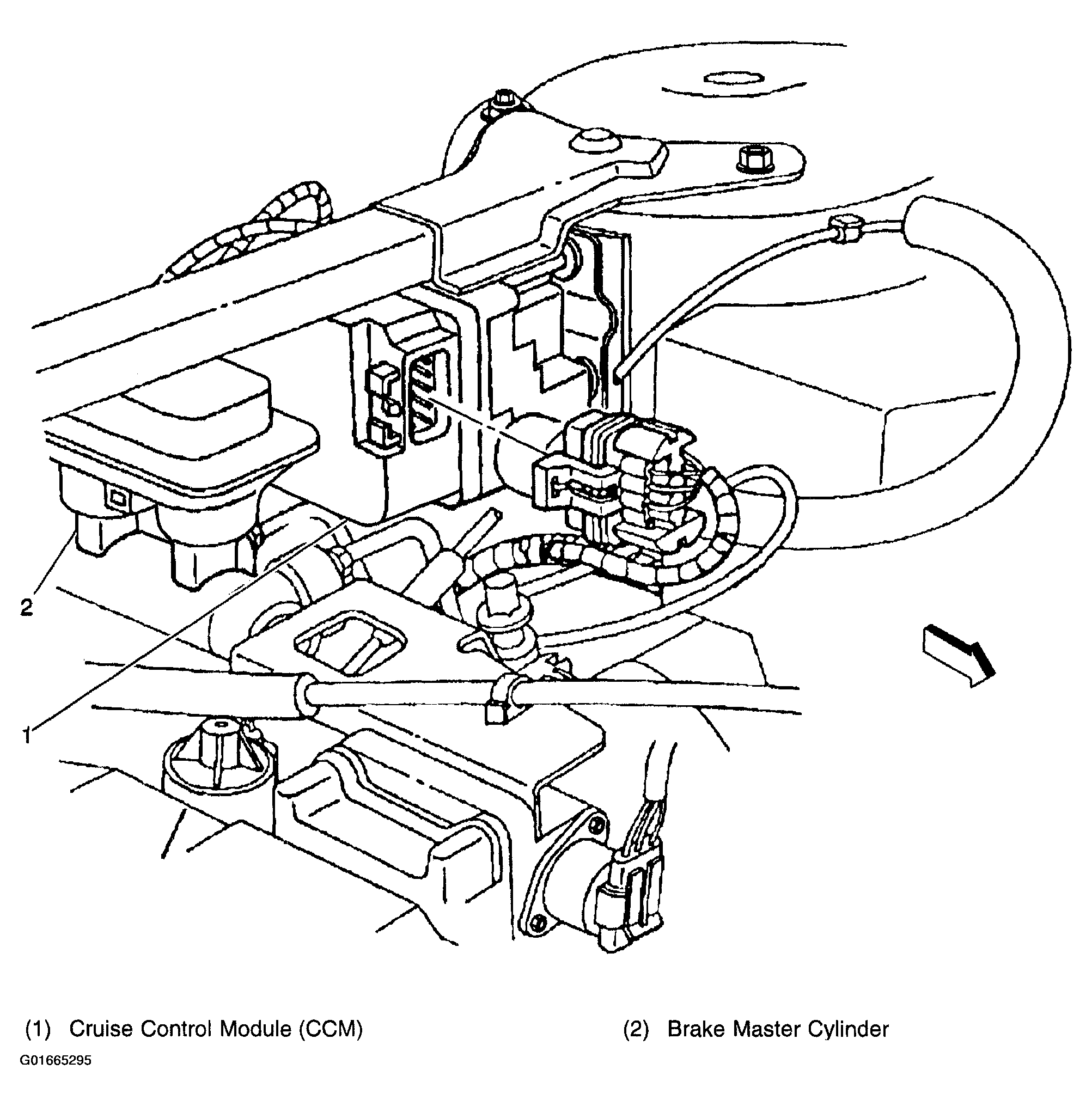 2

1

(1) Cruise Control Module (CCM)

(2) Brake Master Cylinder

G01665295