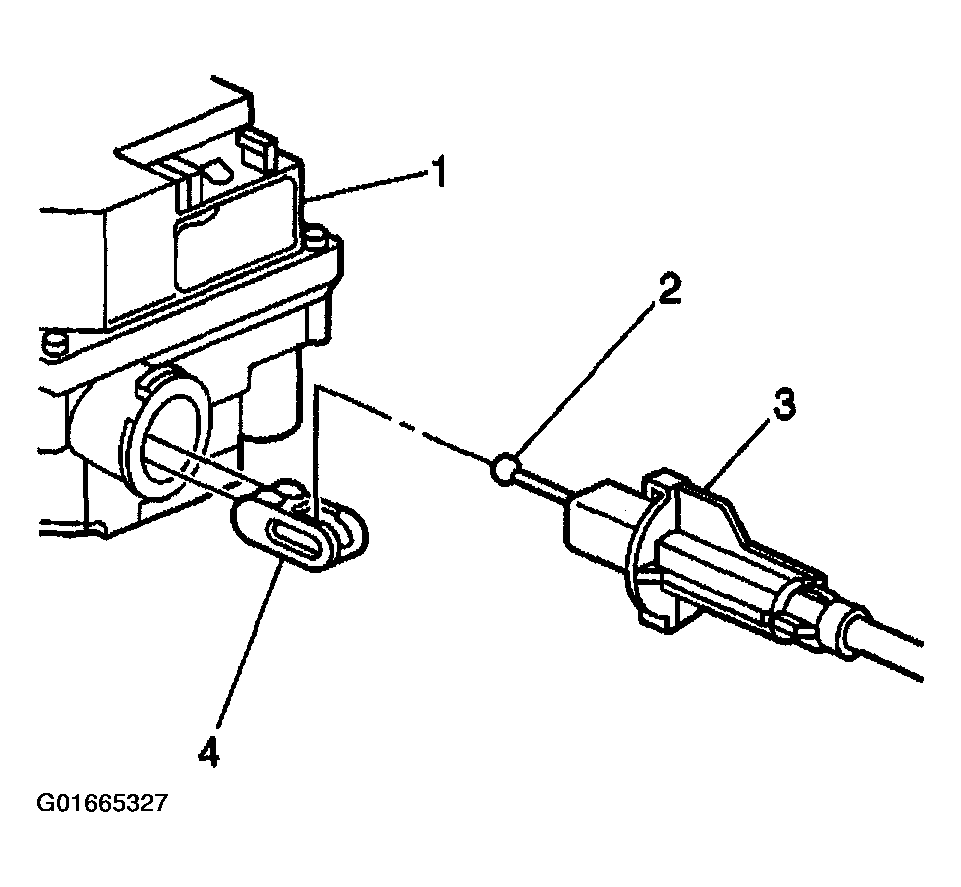 1
2
3
4
G01665327