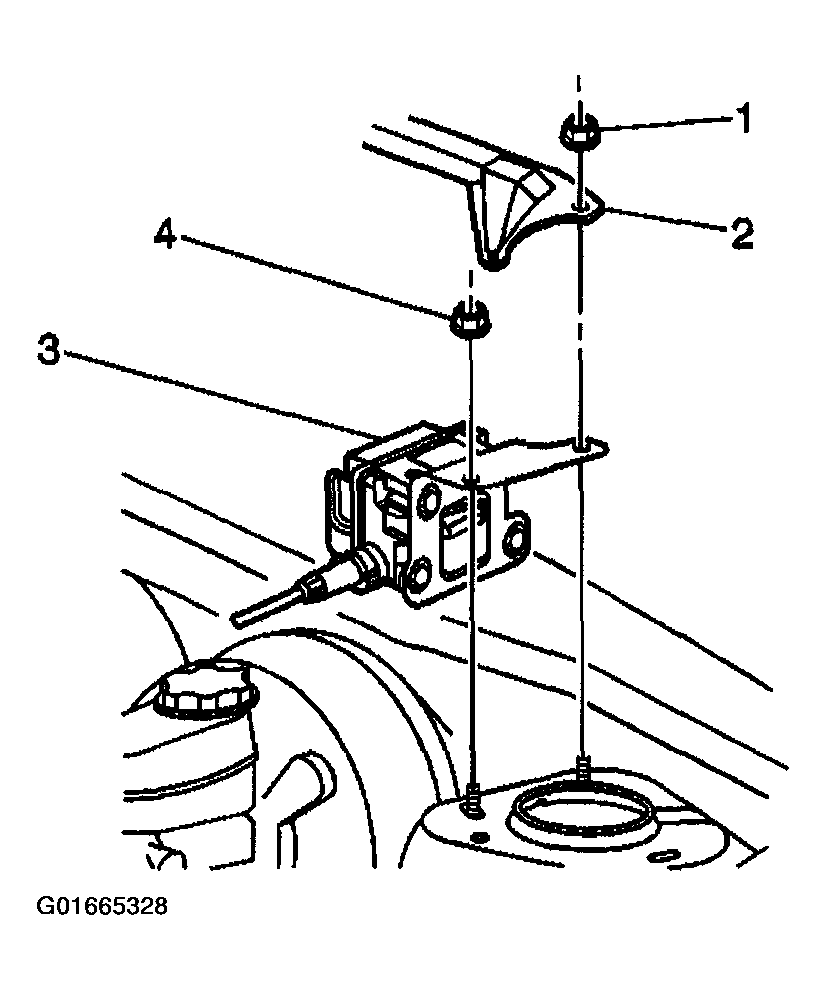 1
2
4
3
G01665328