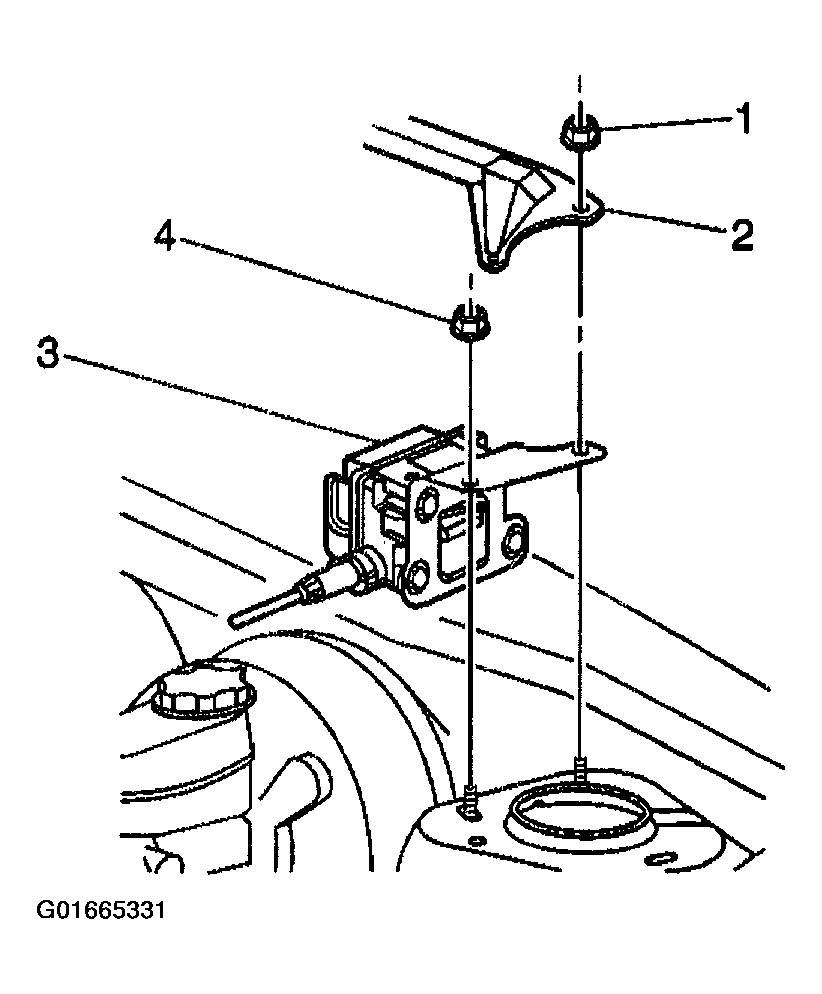 1
2
4
3
G01665331