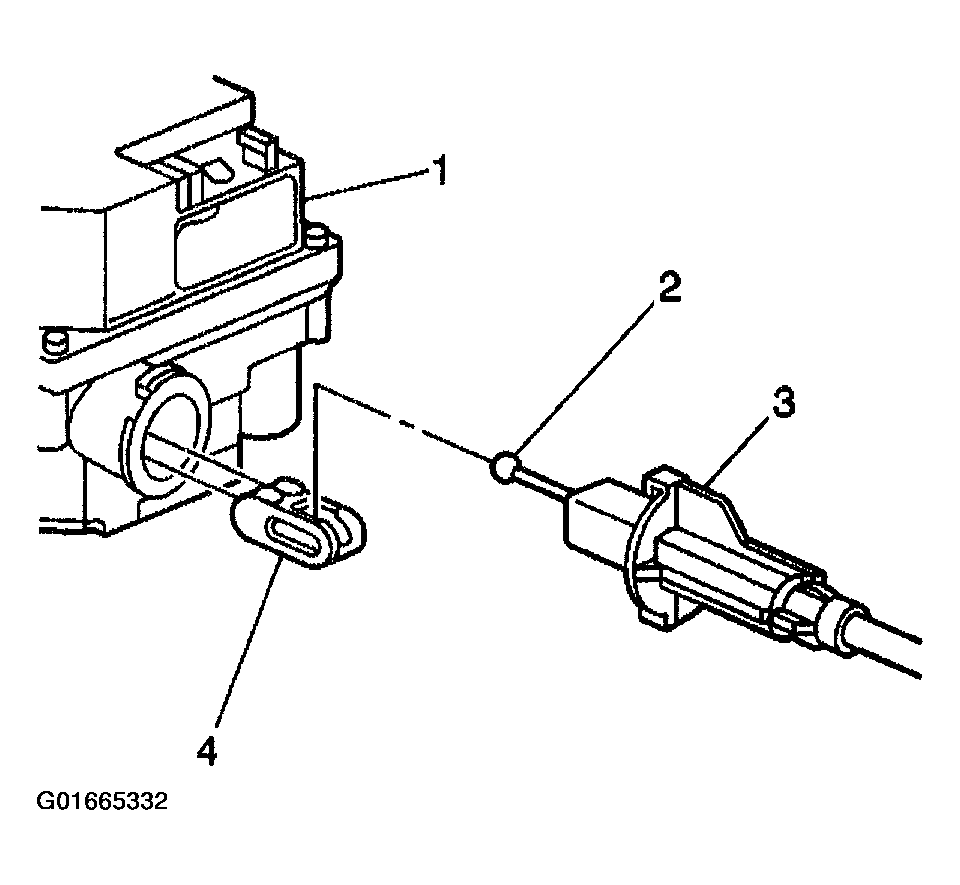 1
2
3
4
G01665332