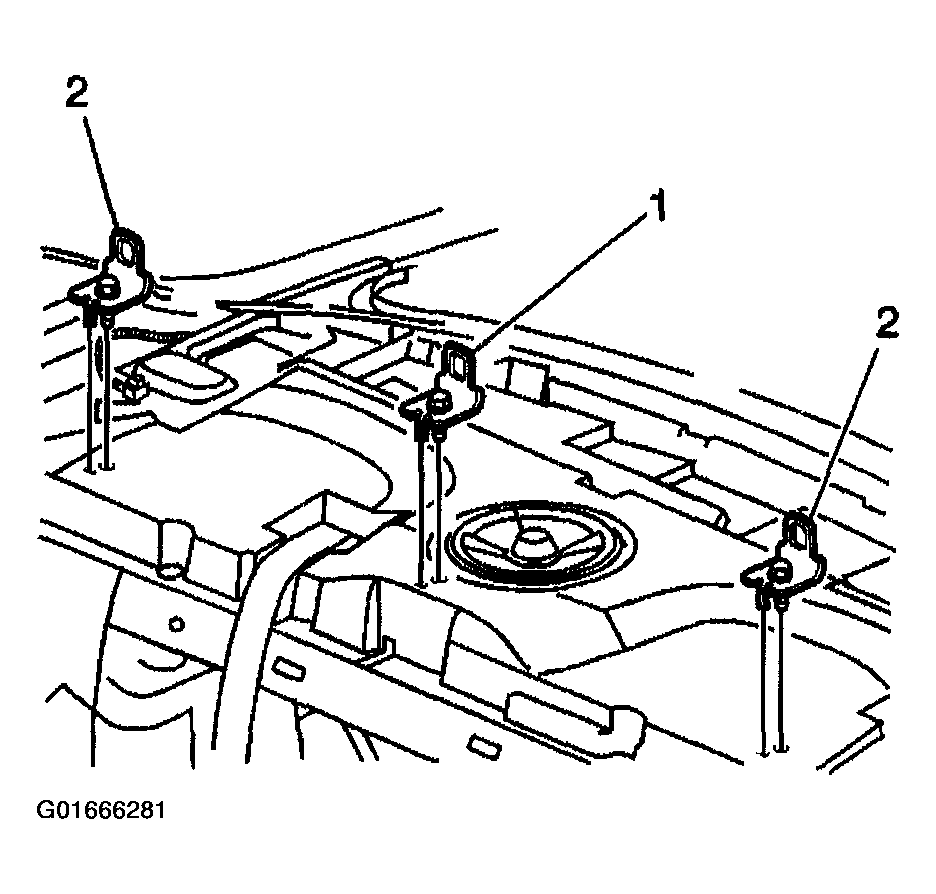 2

1

2

G01666281