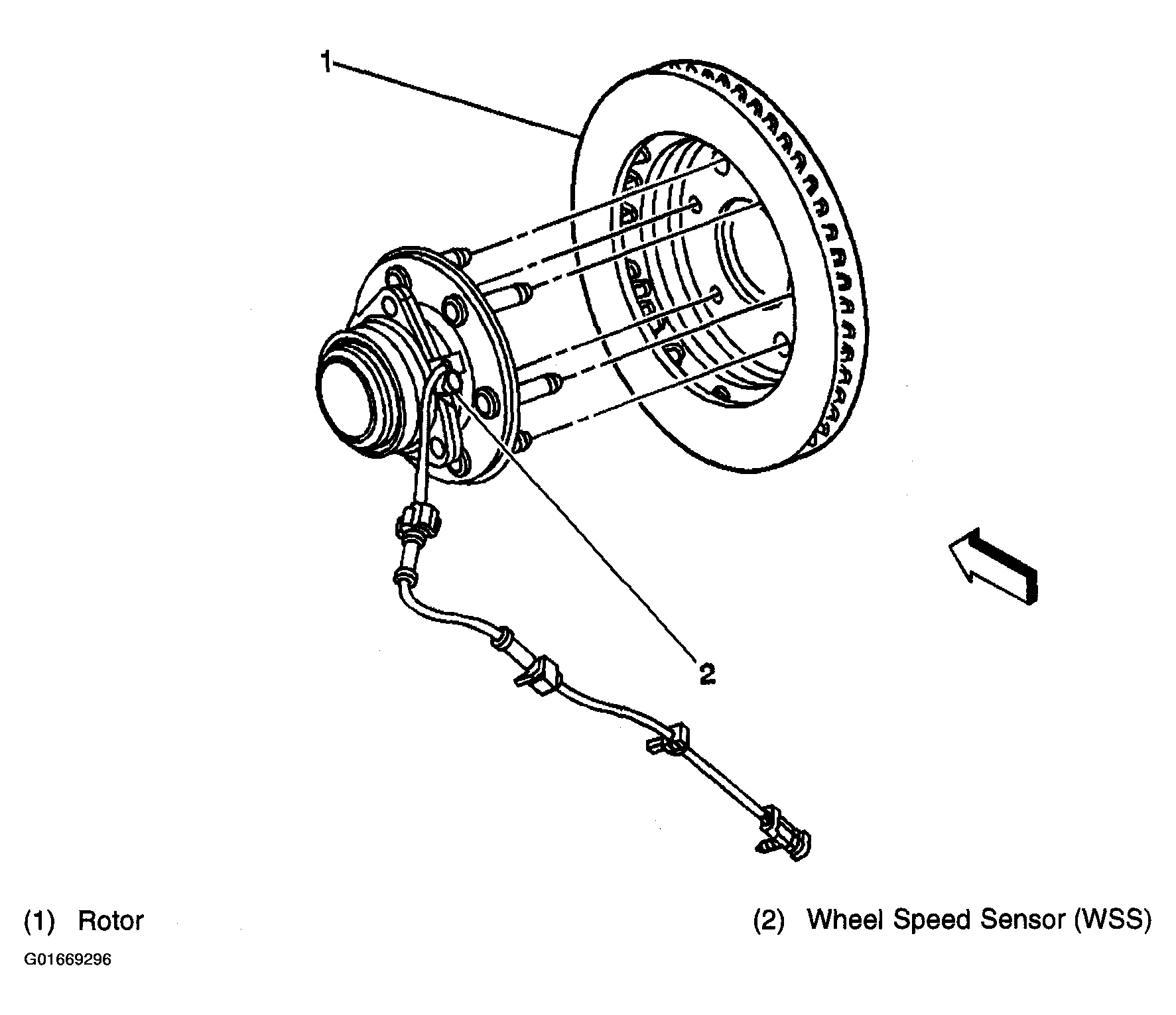 1

2

(1) Rotor

(2) Wheel Speed Sensor (WSS)

G01669296