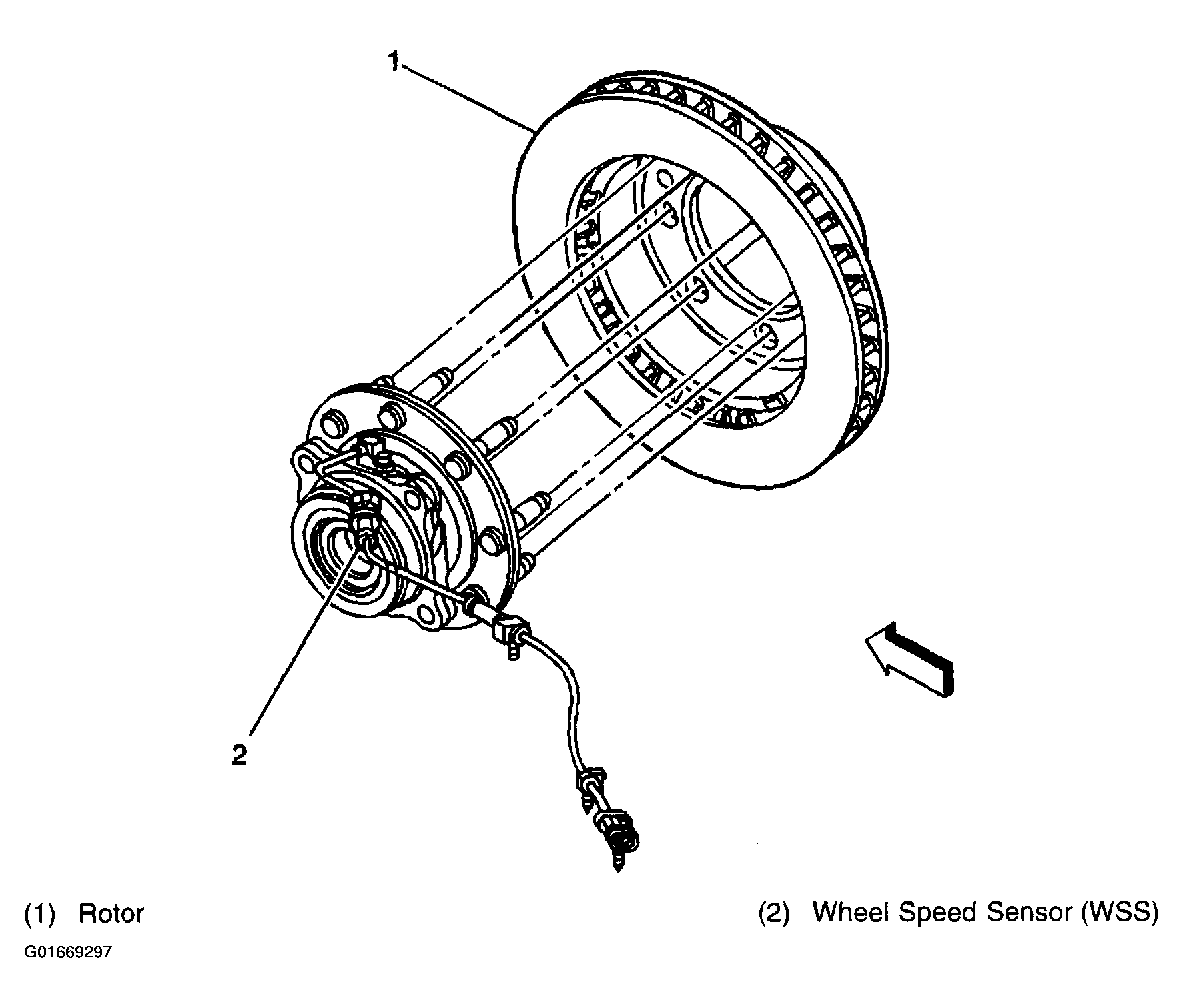 1

2

(1) Rotor

(2) Wheel Speed Sensor (WSS)

G01669297