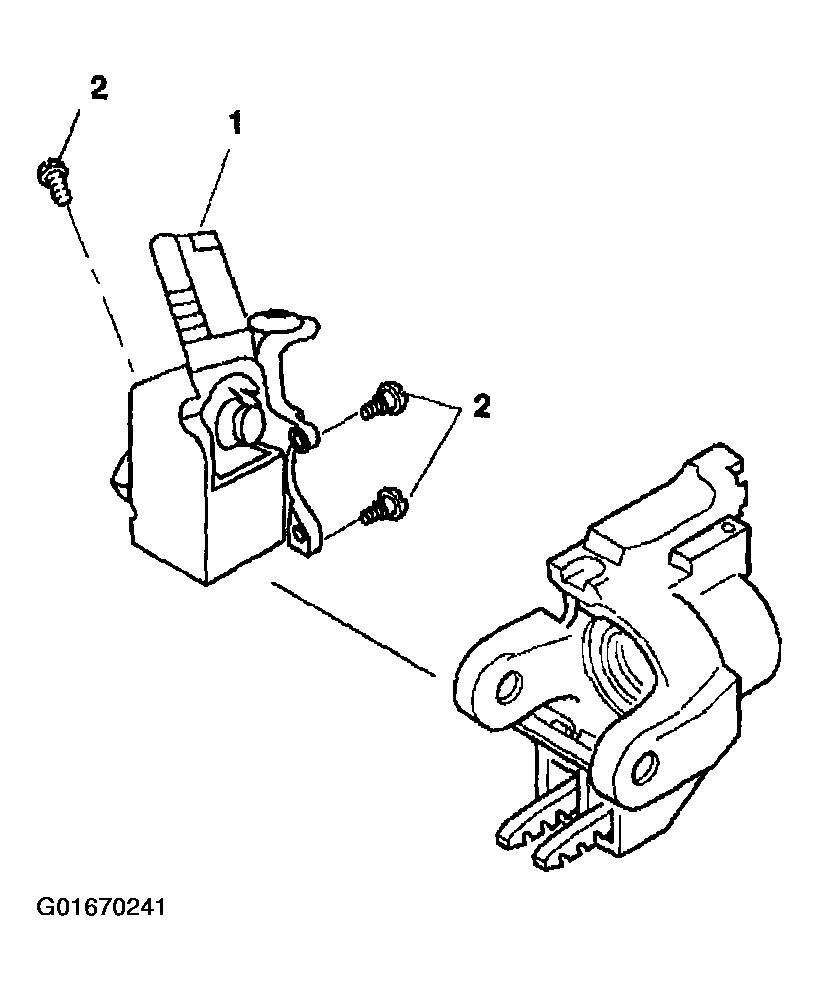 2
1
2
G01670241