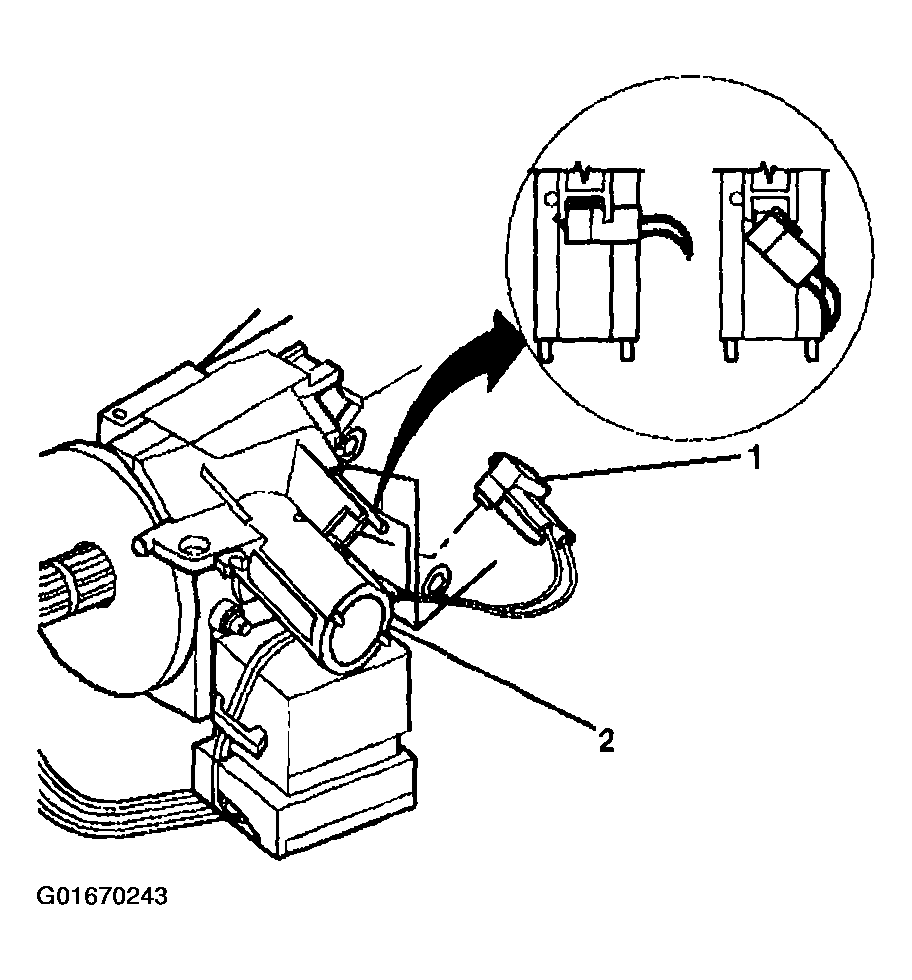 1
2
G01670243