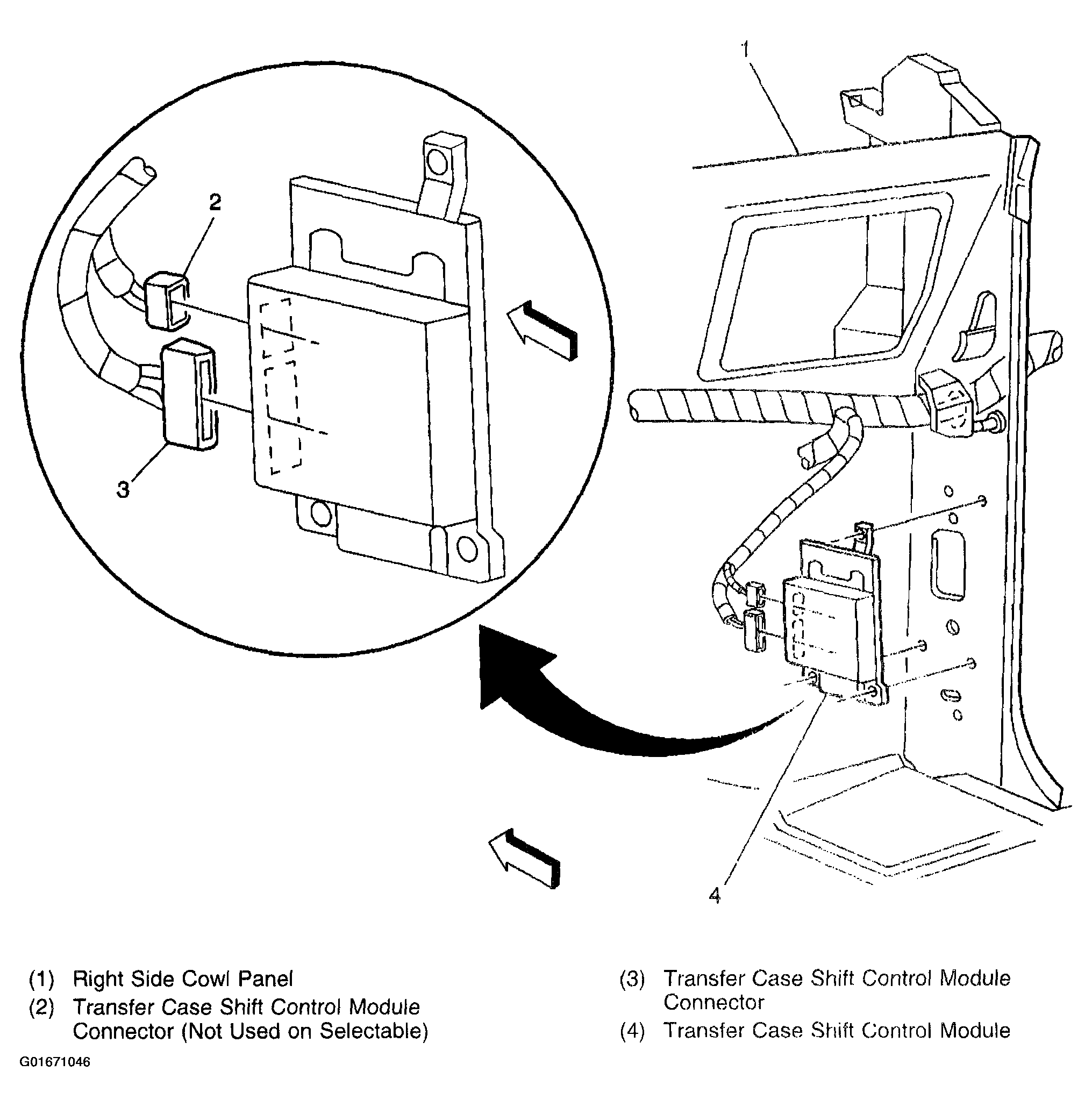 1

2

3

4

(1) Right Side Cowl Panel
(2) Transfer Case Shift Control Module Connector (Not Used on Selectable)

(3) Transfer Case Shift Control Module Connector
(4) Transfer Case Shift Control Module

G01671046