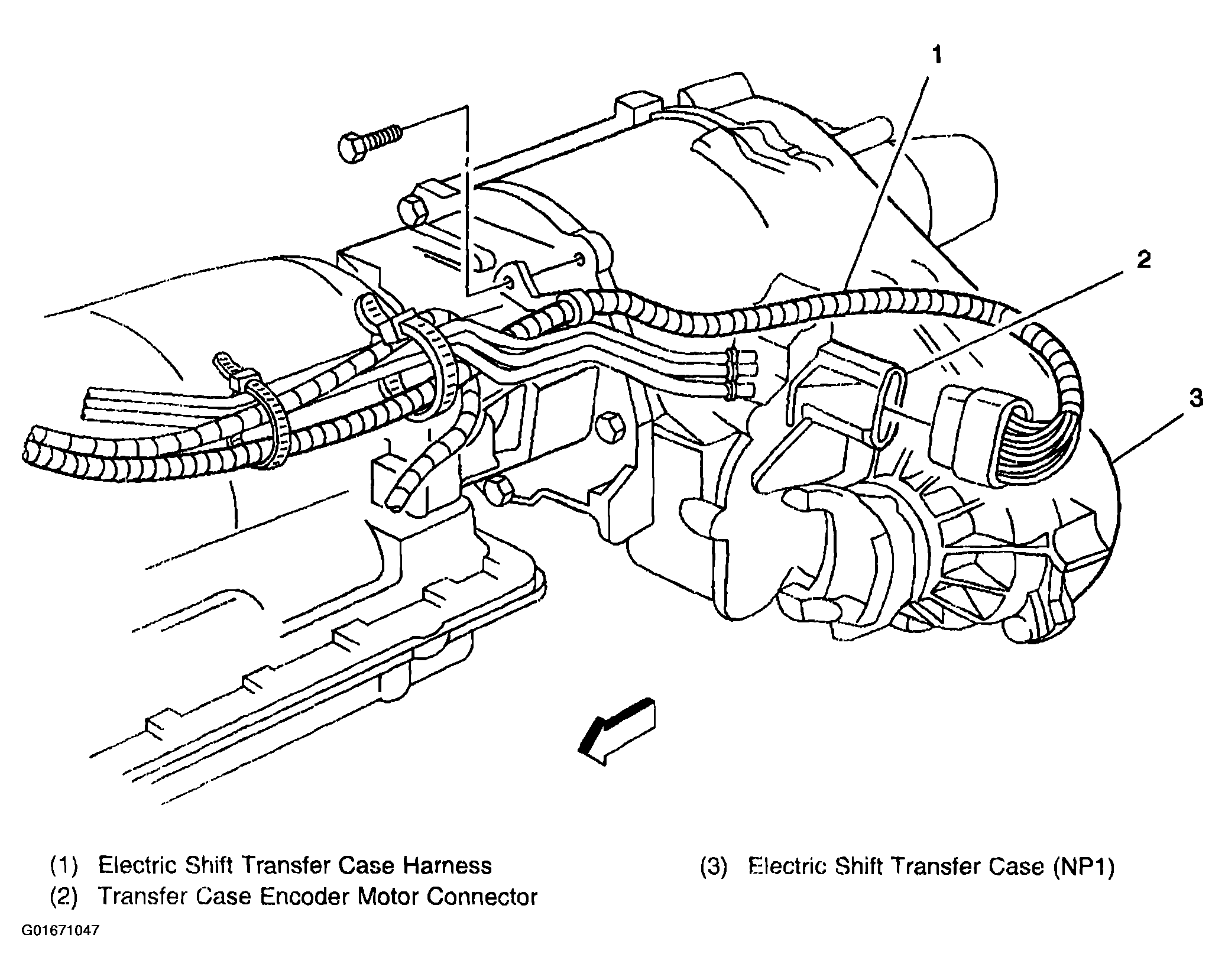 1

2

3

(1) Electric Shift Transfer Case Harness

(2) Transfer Case Encoder Motor Connector

(3) Electric Shift Transfer Case (NP1)

G01671047