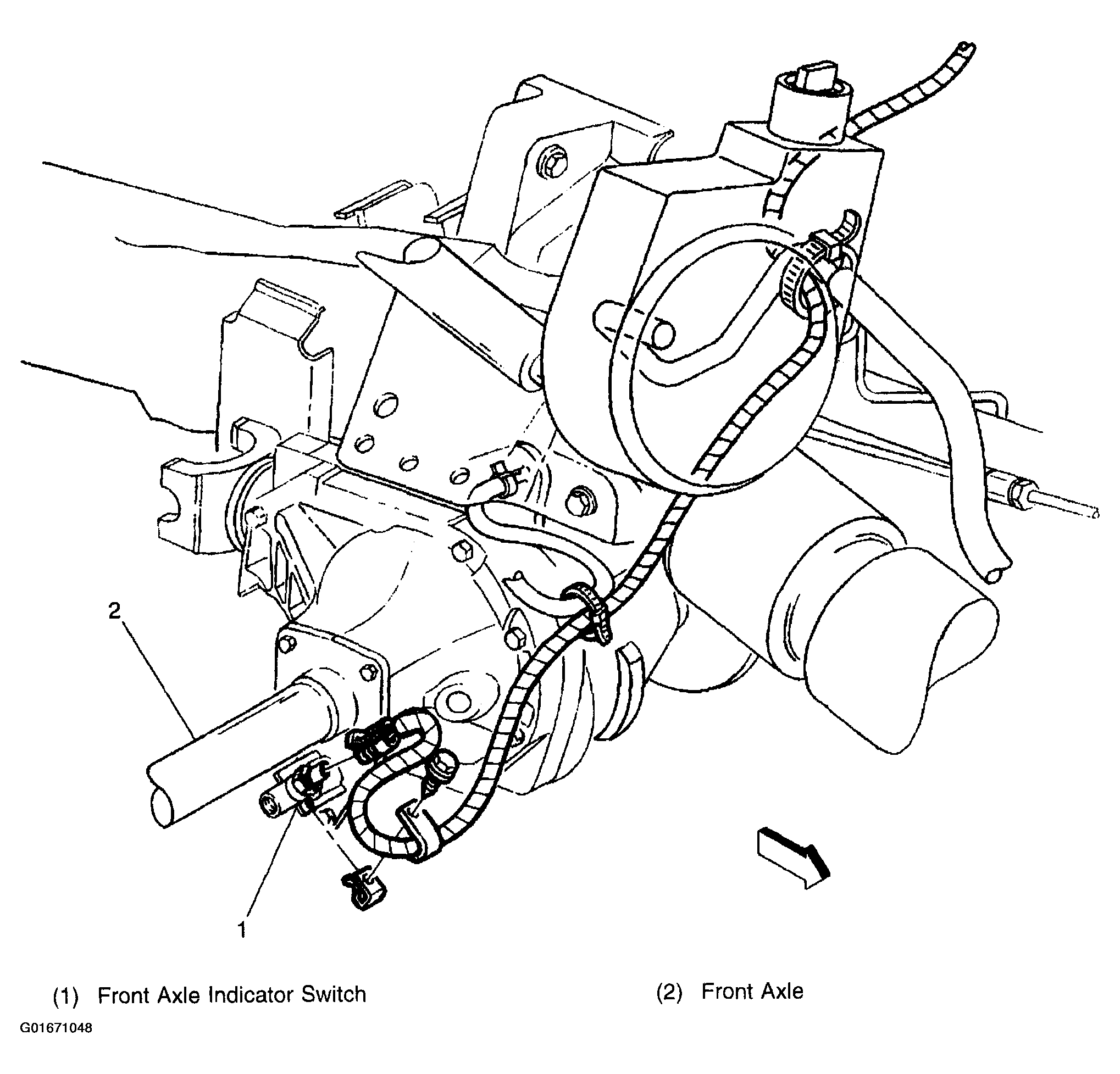 2

1

(1) Front Axle Indicator Switch

(2) Front Axle

G01671048