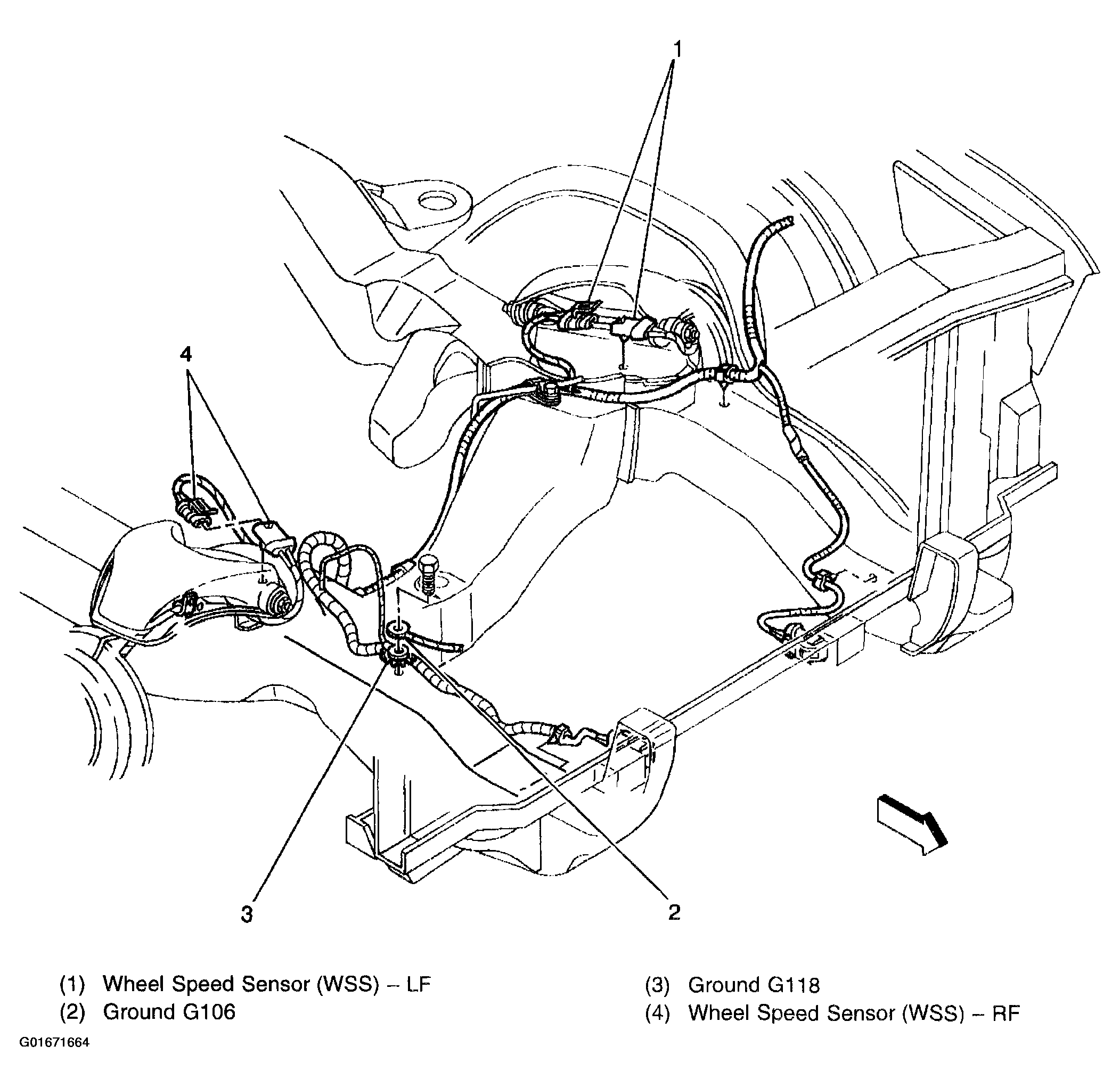 1

4

3

2

(1) Wheel Speed Sensor (WSS) – LF
(2) Ground G106

(3) Ground G118
(4) Wheel Speed Sensor (WSS) – RF

G01671664