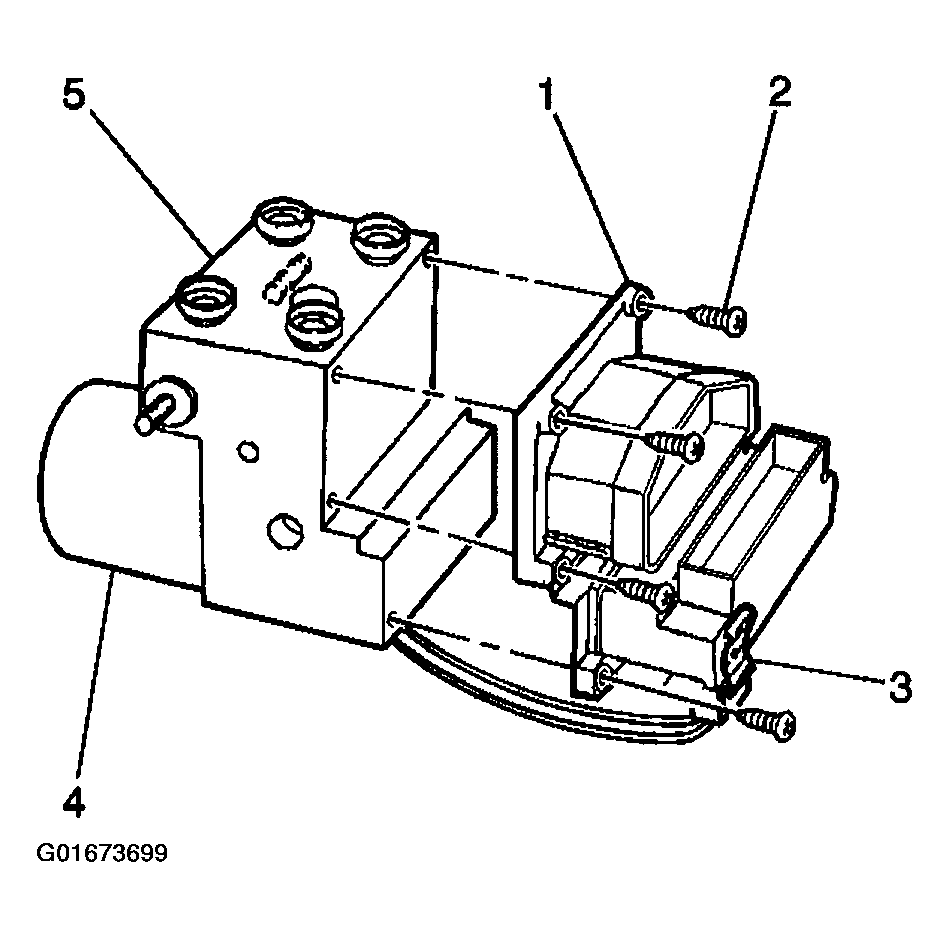 5
1
2
3
4
G01673699