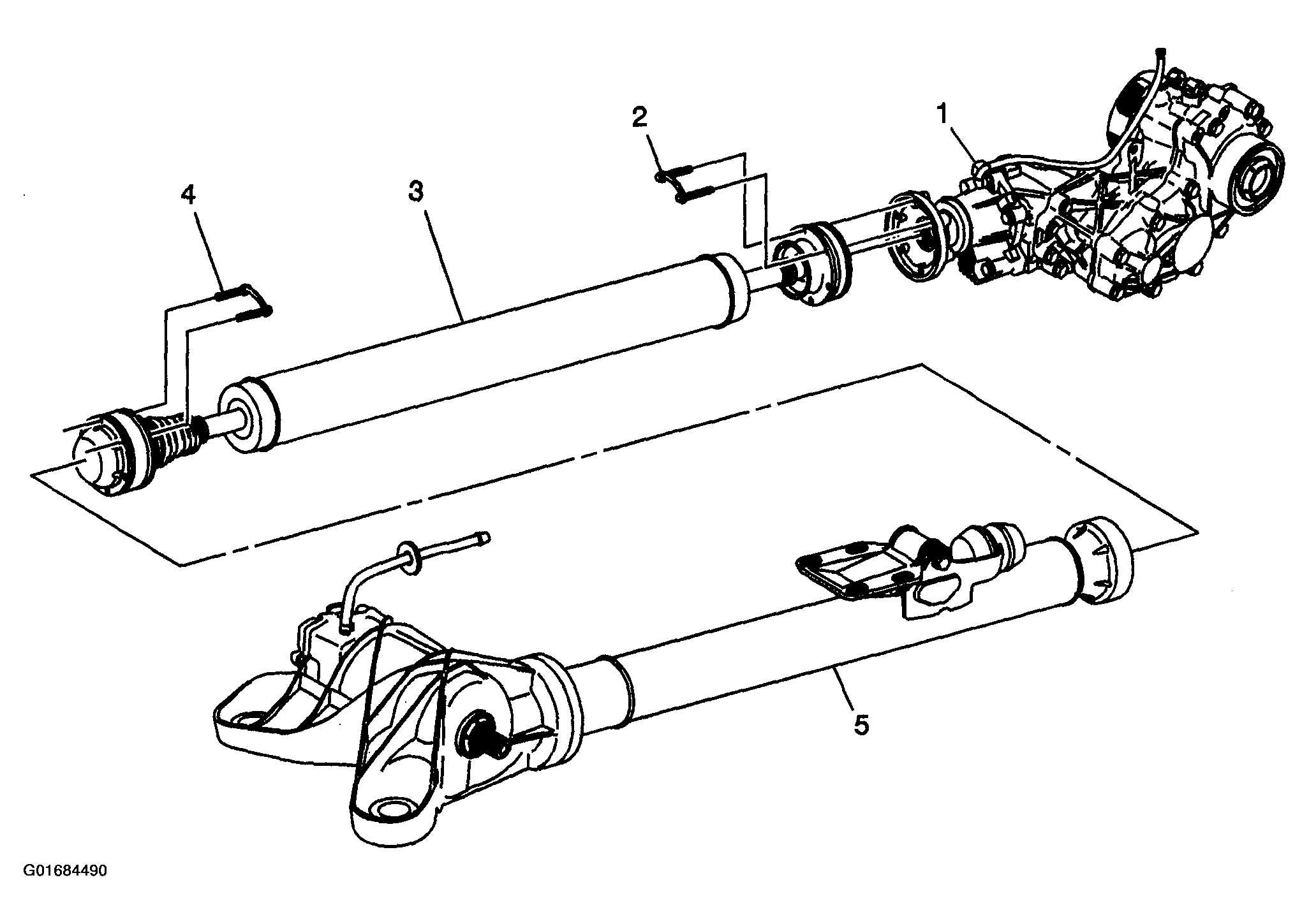 2
1
4
3
5
G01684490