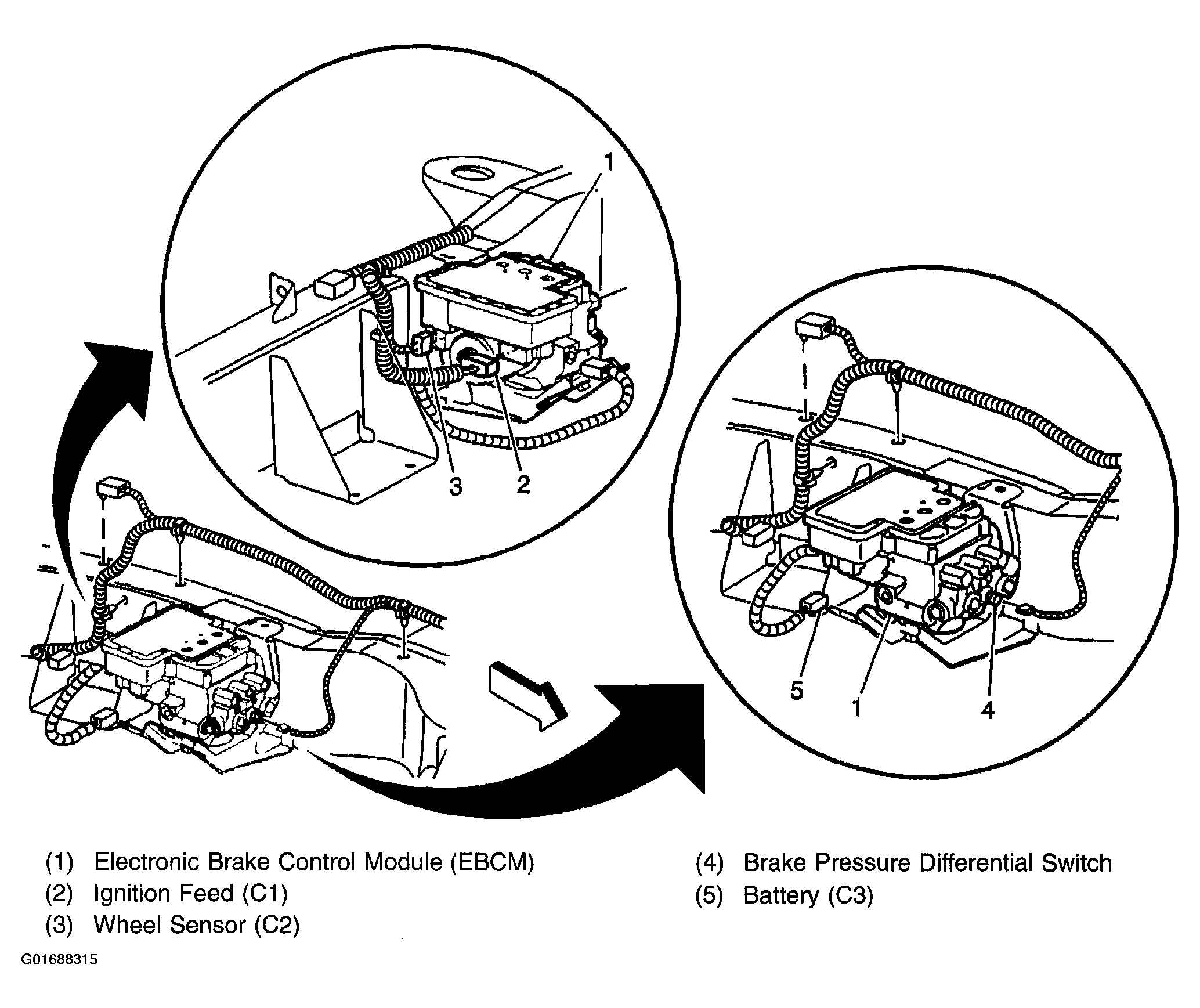 1

3 2

5 1 4

(1) Electronic Brake Control Module (EBCM)
(2) Ignition Feed (C1)
(3) Wheel Sensor (C2)

(4) Brake Pressure Differential Switch
(5) Battery (C3)

G01688315