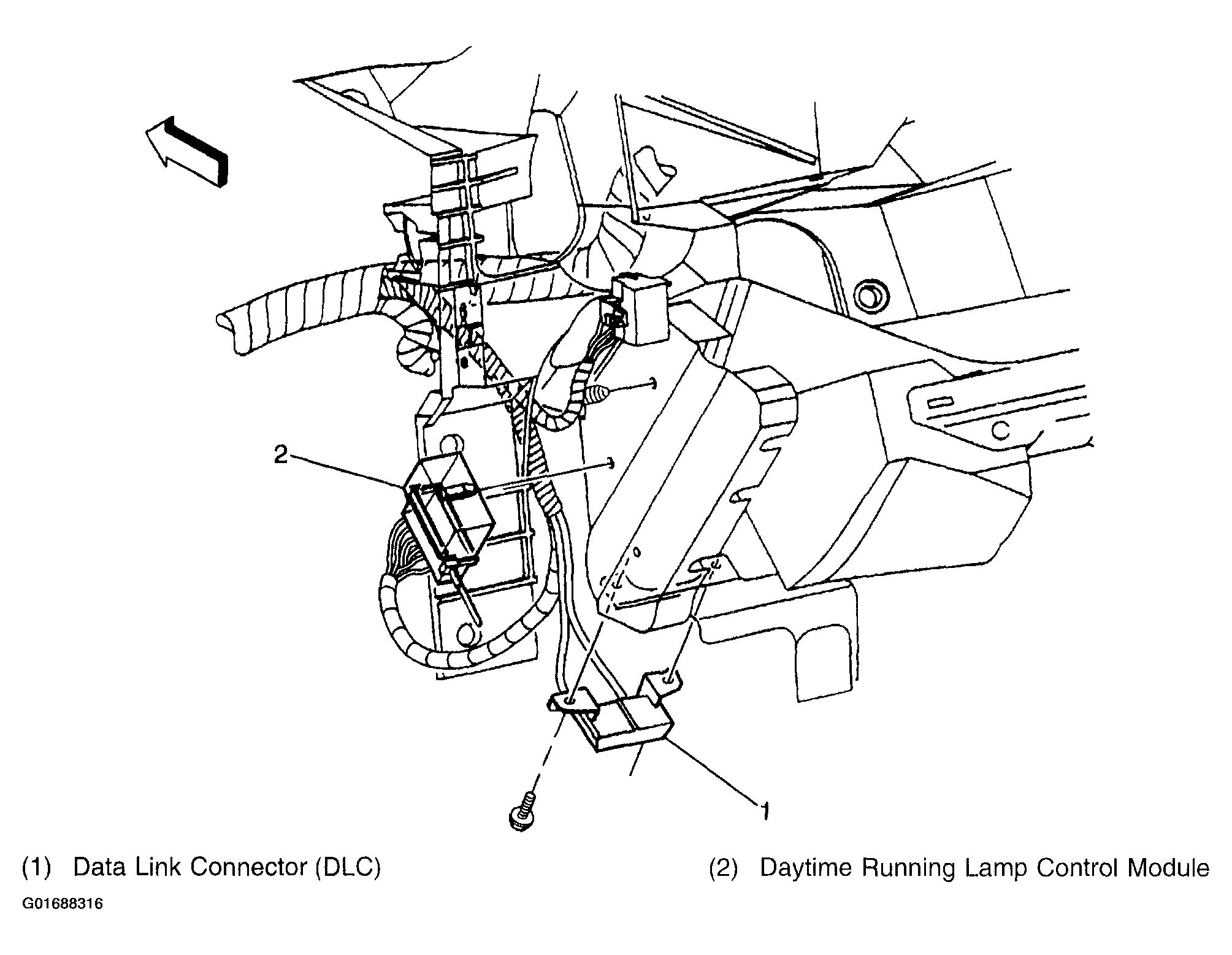 2

1

(1) Data Link Connector (DLC)

(2) Daytime Running Lamp Control Module

G01688316