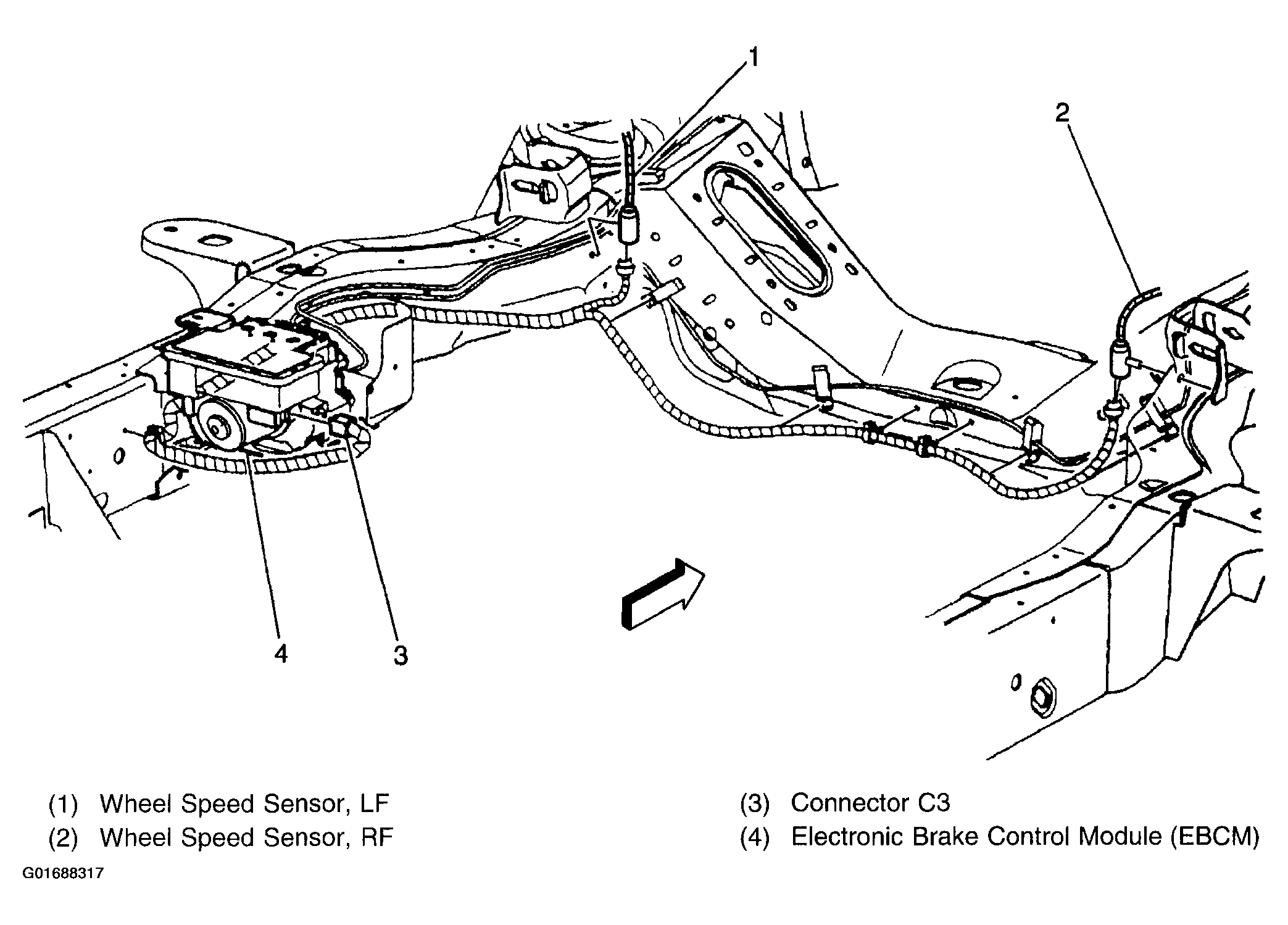 1

2

4

3

(1) Wheel Speed Sensor, LF
(2) Wheel Speed Sensor, RF

(3) Connector C3
(4) Electronic Brake Control Module (EBCM)

G01688317