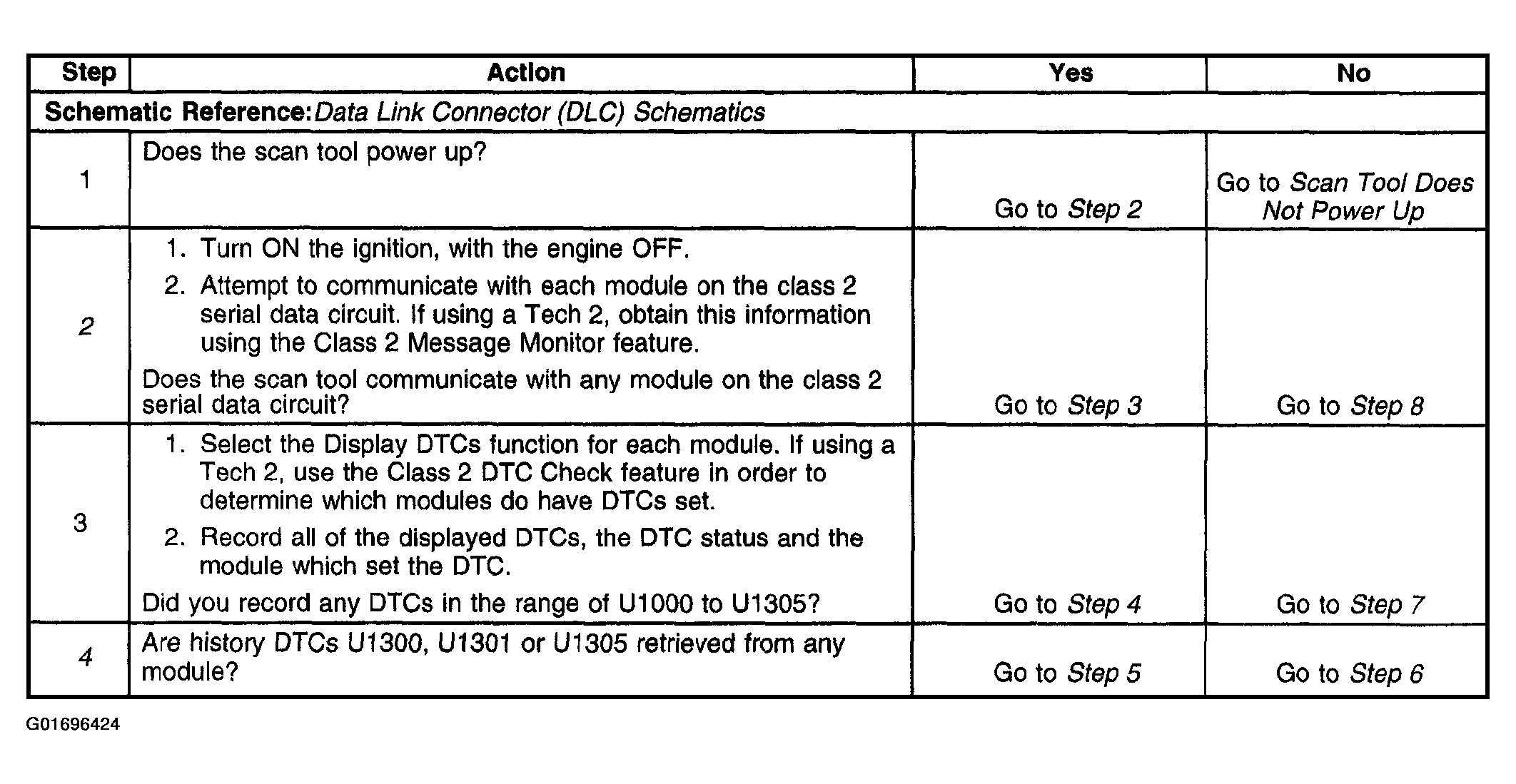 | Step | Action | Yes | No |
|---|---|---|---|
| Schematic Reference: Data Link Connector (DLC) Schematics | | | |
| 1 | Does the scan tool power up? | Go to Step 2 | Go to Scan Tool Does Not Power Up |
| 2 | 1. Turn ON the ignition, with the engine OFF. 2. Attempt to communicate with each module on the class 2 serial data circuit. If using a Tech 2, obtain this information using the Class 2 Message Monitor feature. Does the scan tool communicate with any module on the class 2 serial data circuit? | Go to Step 3 | Go to Step 8 |
| 3 | 1. Select the Display DTCs function for each module. If using a Tech 2, use the Class 2 DTC Check feature in order to determine which modules do have DTCs set. 2. Record all of the displayed DTCs, the DTC status and the module which set the DTC. Did you record any DTCs in the range of U1000 to U1305? | Go to Step 4 | Go to Step 7 |
| 4 | Are history DTCs U1300, U1301 or U1305 retrieved from any module? | Go to Step 5 | Go to Step 6 |

G01696424