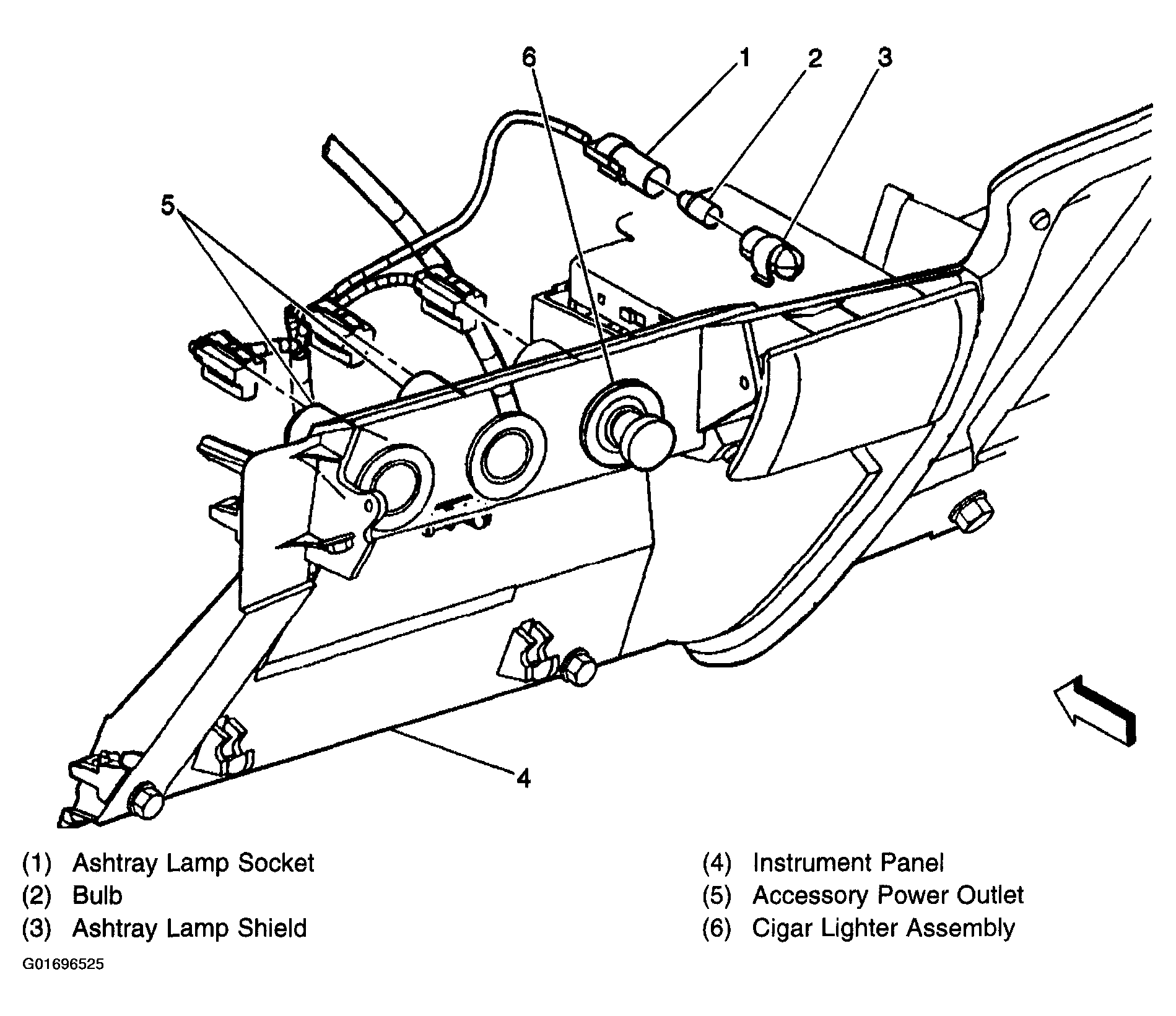 6
1
2
3
5
4

(1) Ashtray Lamp Socket
(2) Bulb
(3) Ashtray Lamp Shield

(4) Instrument Panel
(5) Accessory Power Outlet
(6) Cigar Lighter Assembly

G01696525