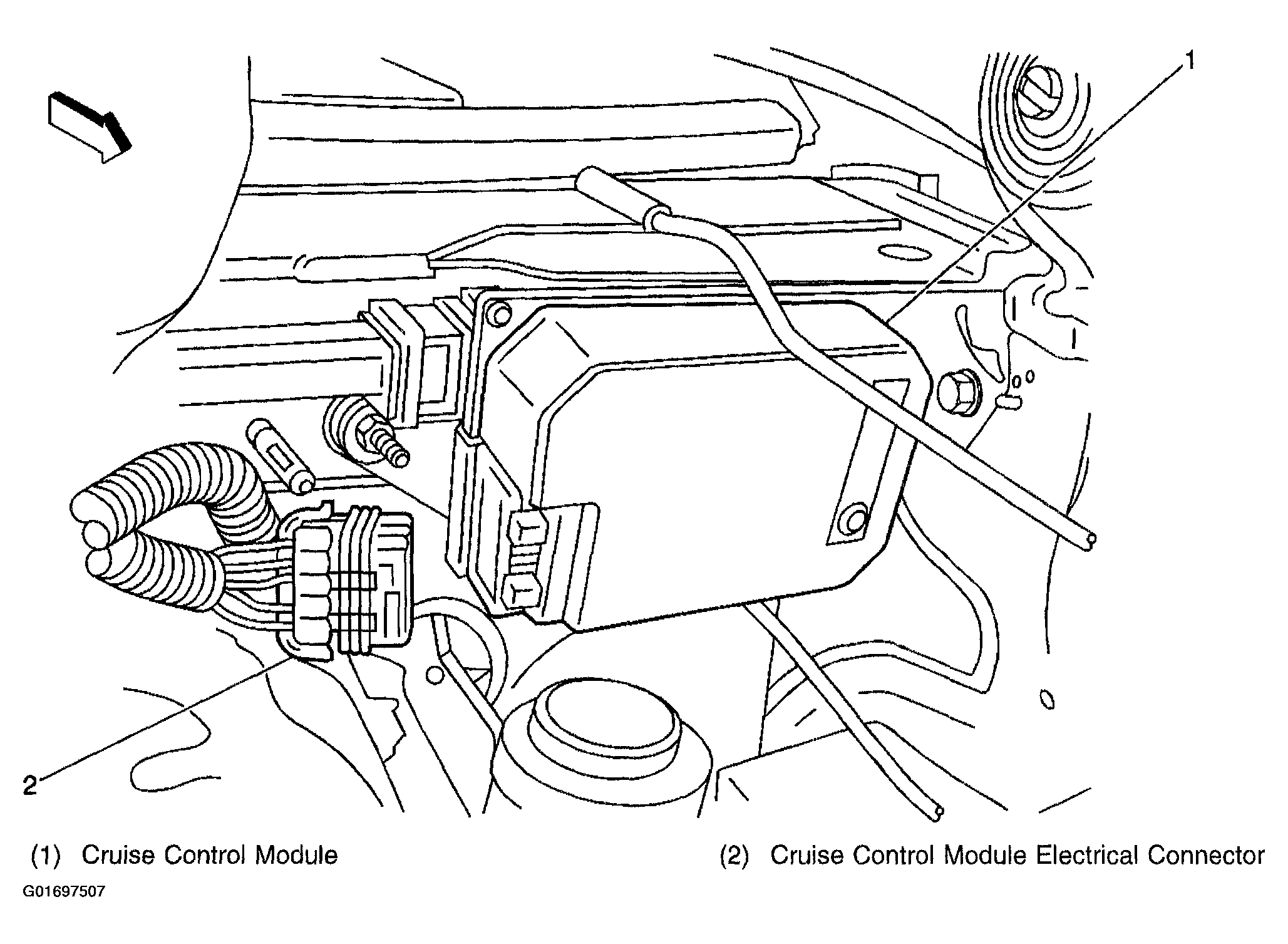 1

2

(1) Cruise Control Module

(2) Cruise Control Module Electrical Connector

G01697507