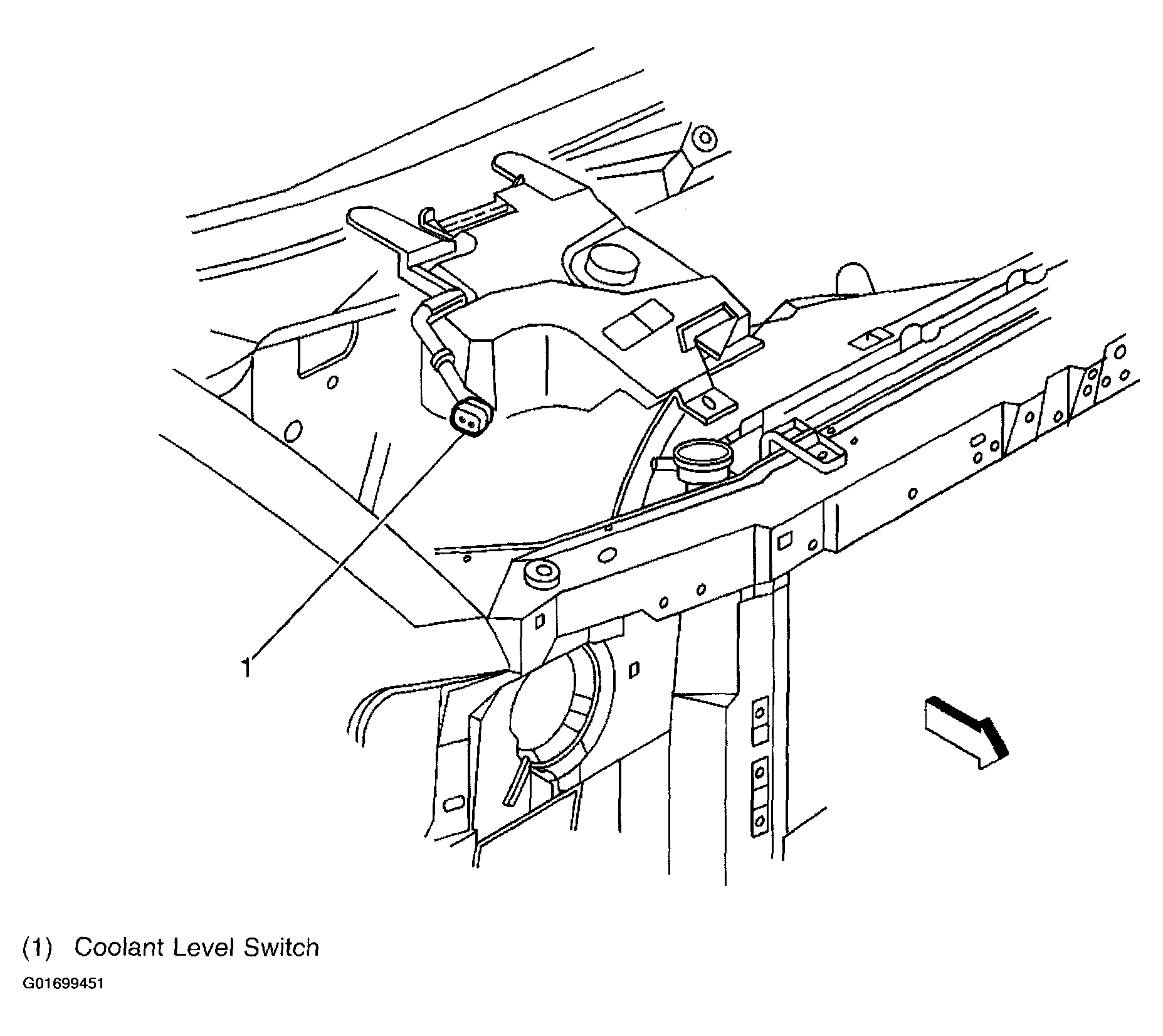 1

(1) Coolant Level Switch

G01699451