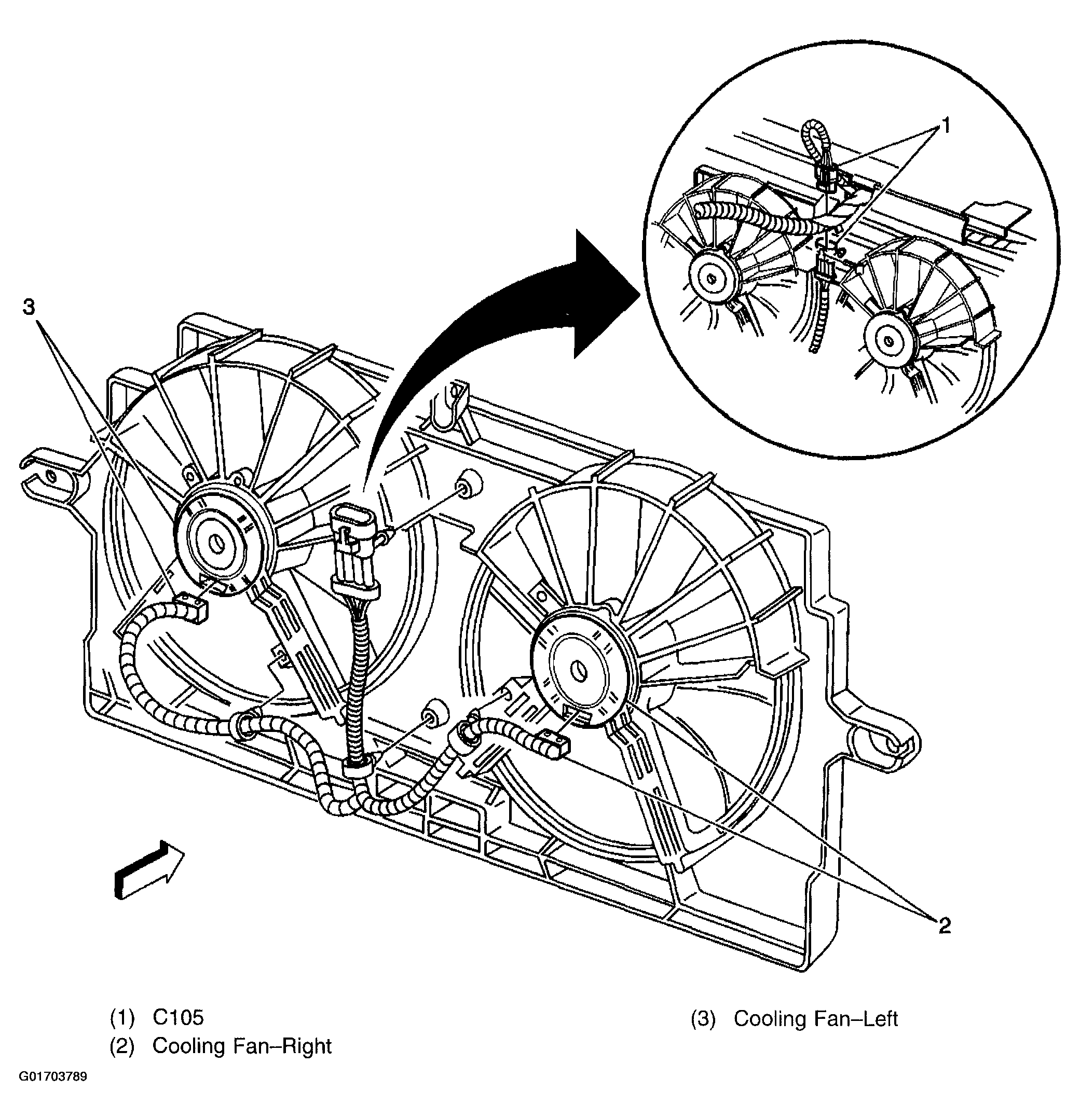 1

3

2

(1) C105
(2) Cooling Fan–Right

(3) Cooling Fan–Left

G01703789