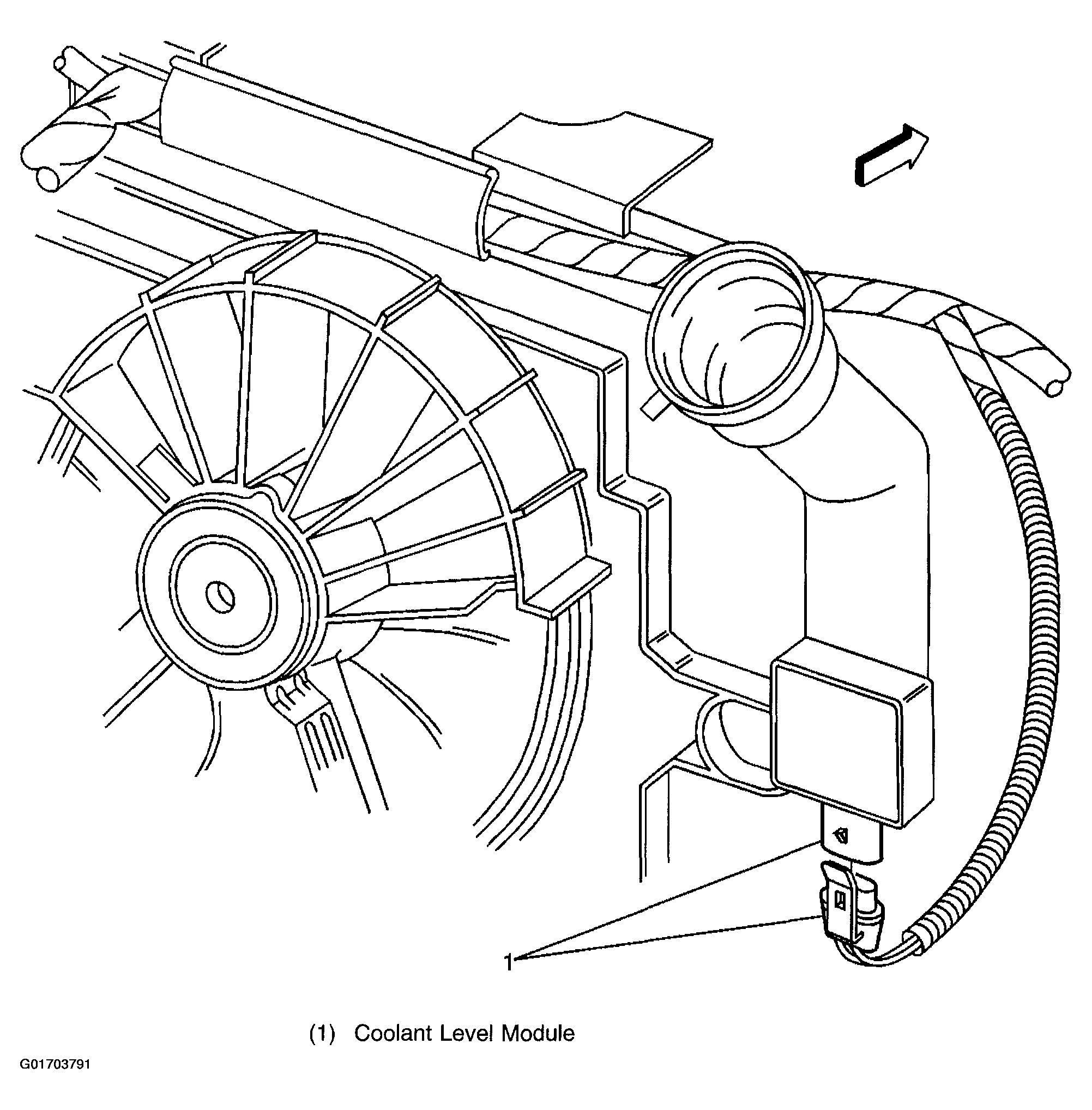 1

(1) Coolant Level Module

G01703791