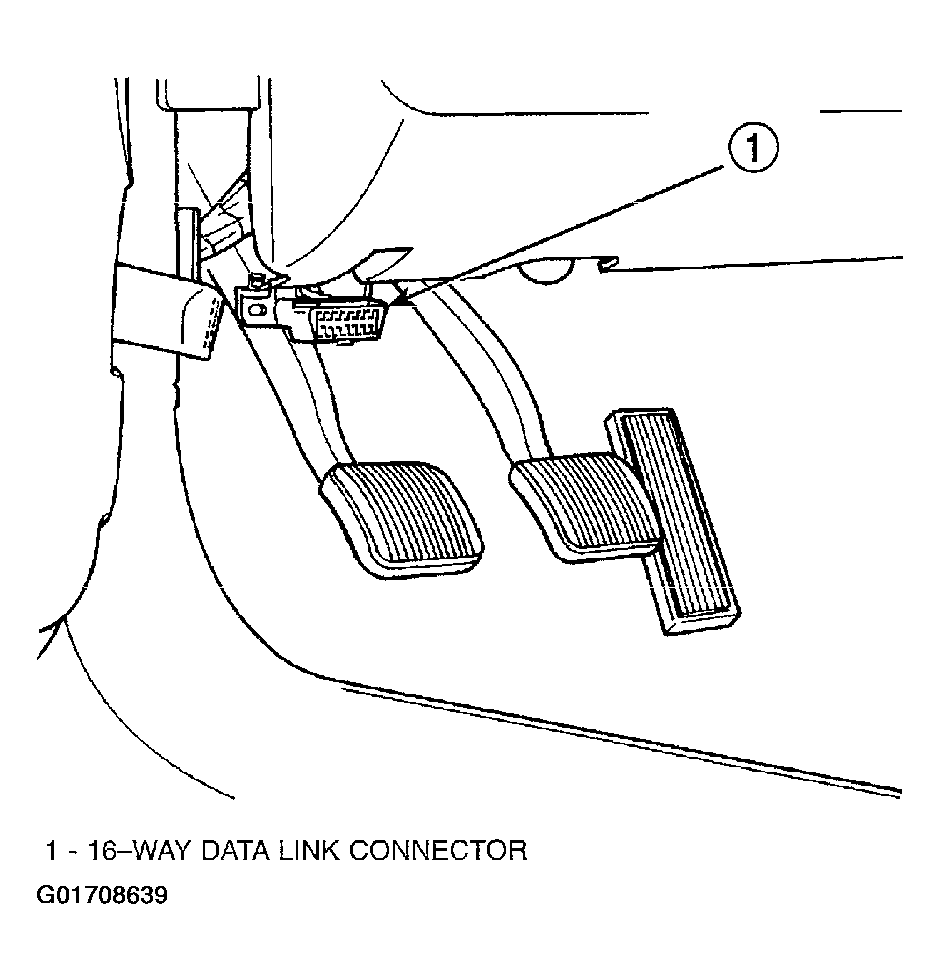 1

1 - 16–WAY DATA LINK CONNECTOR
G01708639