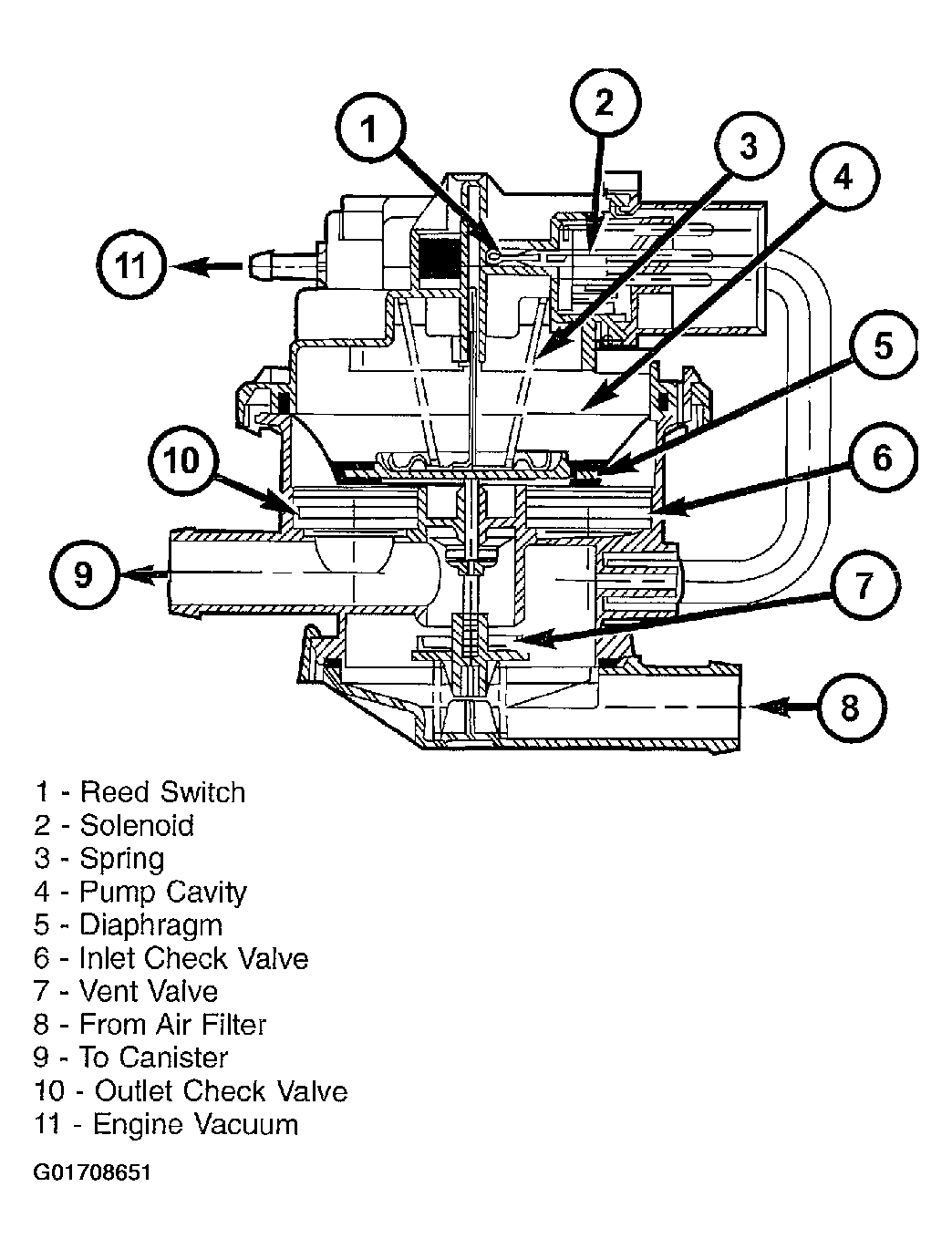 1

2

3

4

11

5

10

6

9

7

8

1 - Reed Switch
2 - Solenoid
3 - Spring
4 - Pump Cavity
5 - Diaphragm
6 - Inlet Check Valve
7 - Vent Valve
8 - From Air Filter
9 - To Canister
10 - Outlet Check Valve
11 - Engine Vacuum

G01708651