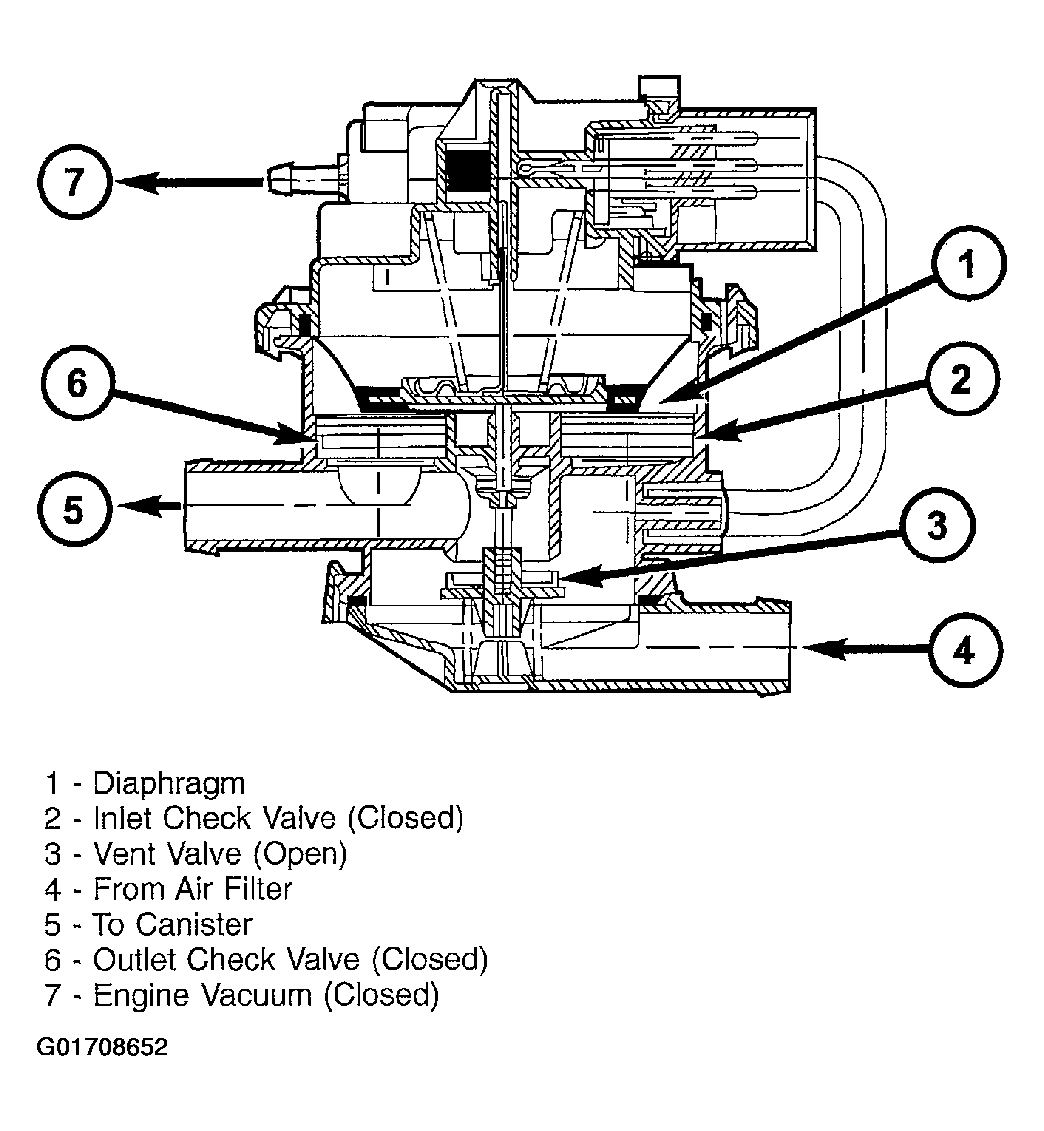 7
1
6
2
5
3
4

1 - Diaphragm
2 - Inlet Check Valve (Closed)
3 - Vent Valve (Open)
4 - From Air Filter
5 - To Canister
6 - Outlet Check Valve (Closed)
7 - Engine Vacuum (Closed)

G01708652