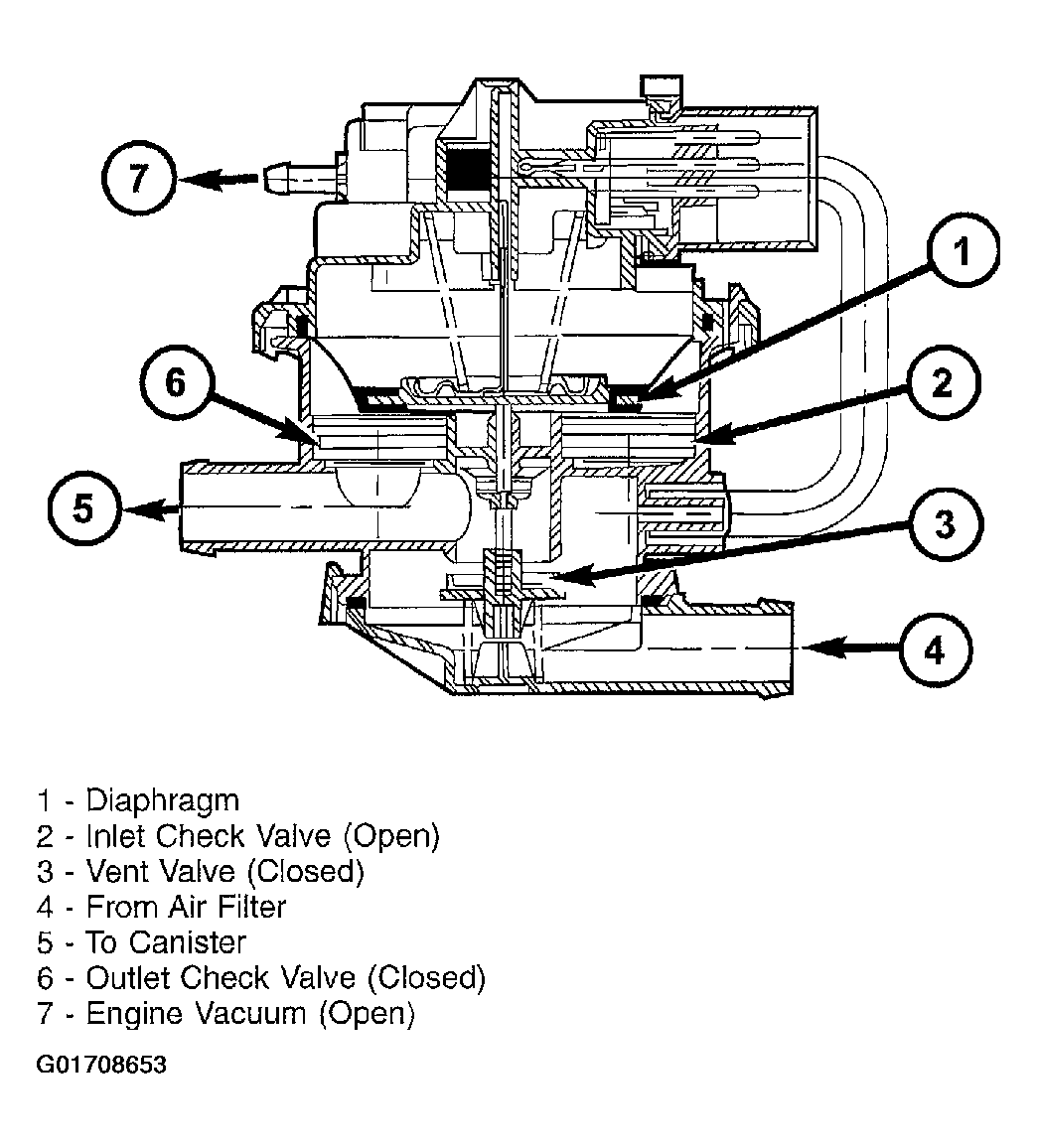 7

1

6

2

5

3

4

1 - Diaphragm
2 - Inlet Check Valve (Open)
3 - Vent Valve (Closed)
4 - From Air Filter
5 - To Canister
6 - Outlet Check Valve (Closed)
7 - Engine Vacuum (Open)

G01708653