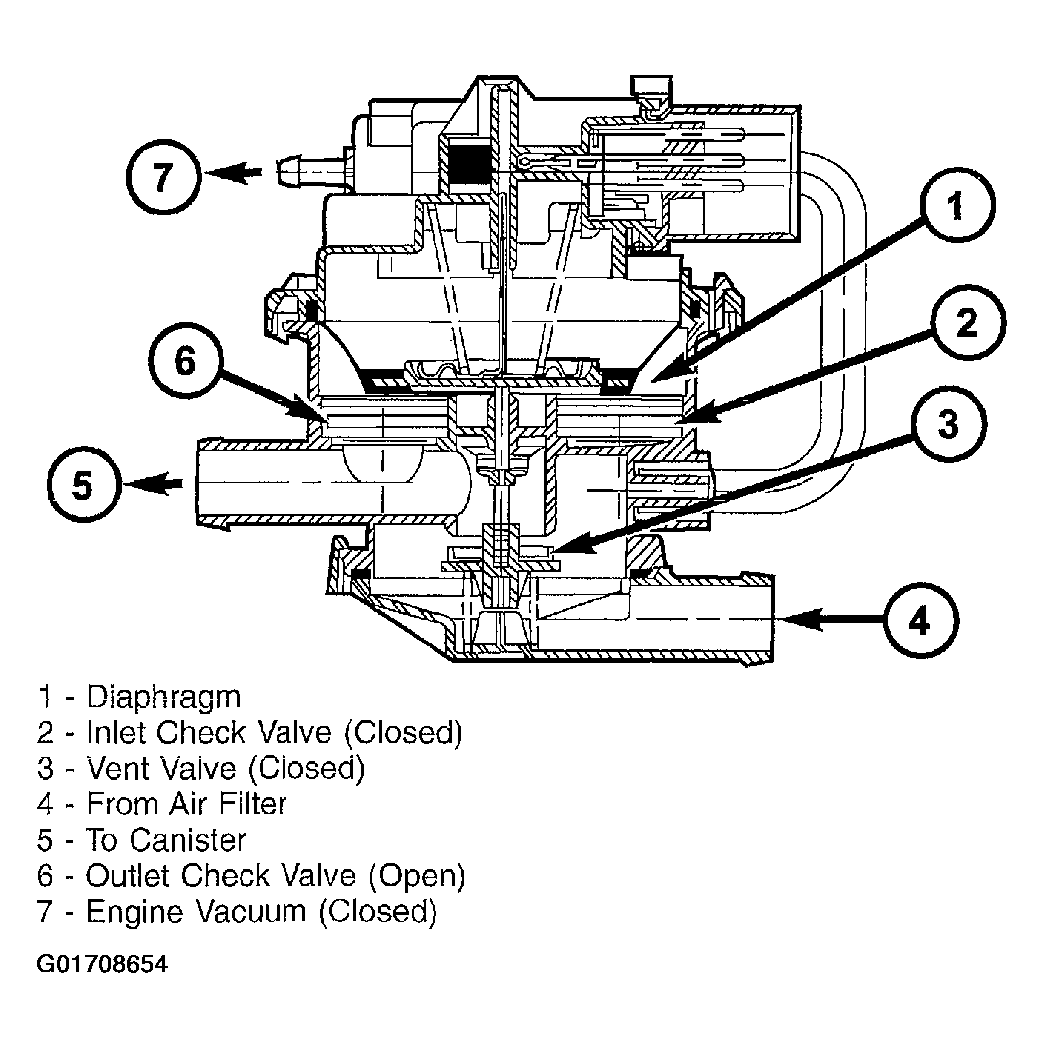 7

1

2

6

3

5

4

1 - Diaphragm
2 - Inlet Check Valve (Closed)
3 - Vent Valve (Closed)
4 - From Air Filter
5 - To Canister
6 - Outlet Check Valve (Open)
7 - Engine Vacuum (Closed)

G01708654