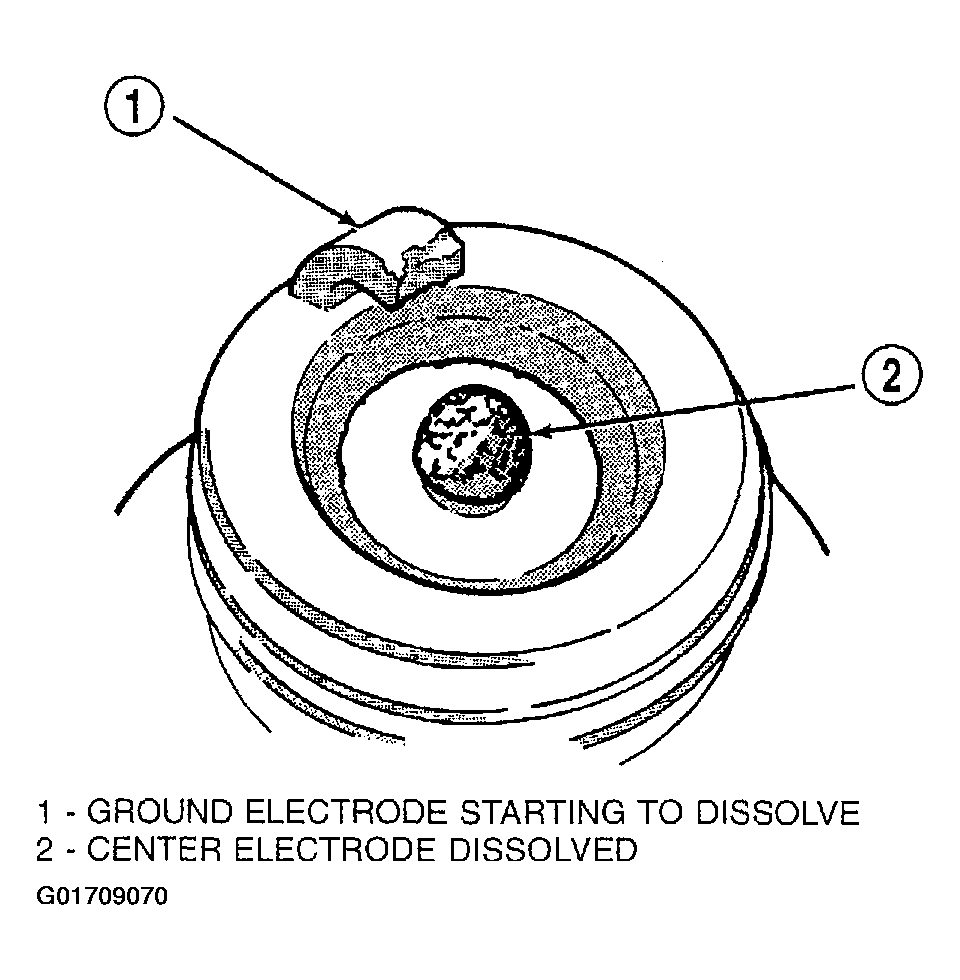 1

2

1 - GROUND ELECTRODE STARTING TO DISSOLVE
2 - CENTER ELECTRODE DISSOLVED
G01709070