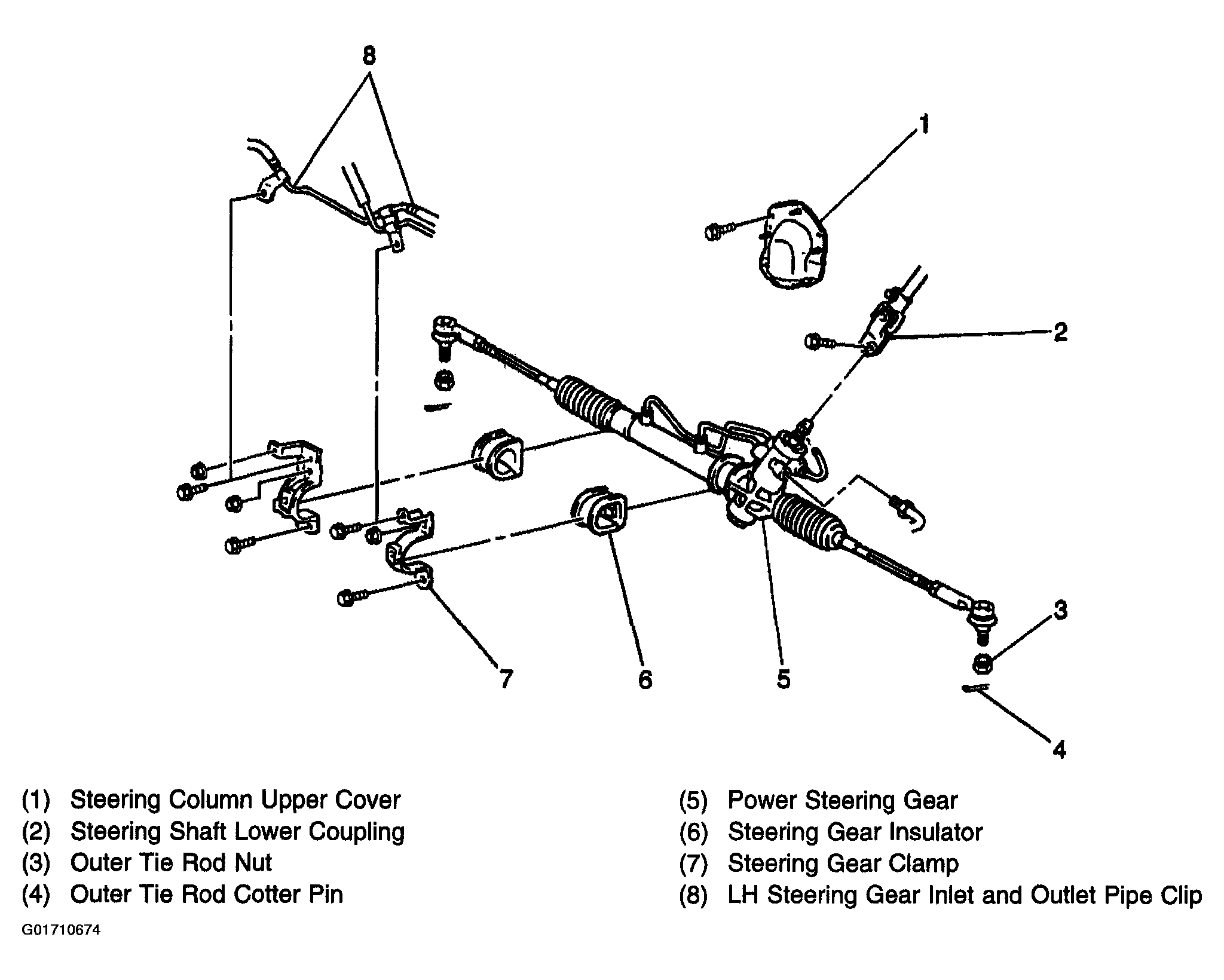 8

1

2

3

7

6

5

4

(1) Steering Column Upper Cover
(2) Steering Shaft Lower Coupling
(3) Outer Tie Rod Nut
(4) Outer Tie Rod Cotter Pin

(5) Power Steering Gear
(6) Steering Gear Insulator
(7) Steering Gear Clamp
(8) LH Steering Gear Inlet and Outlet Pipe Clip

G01710674