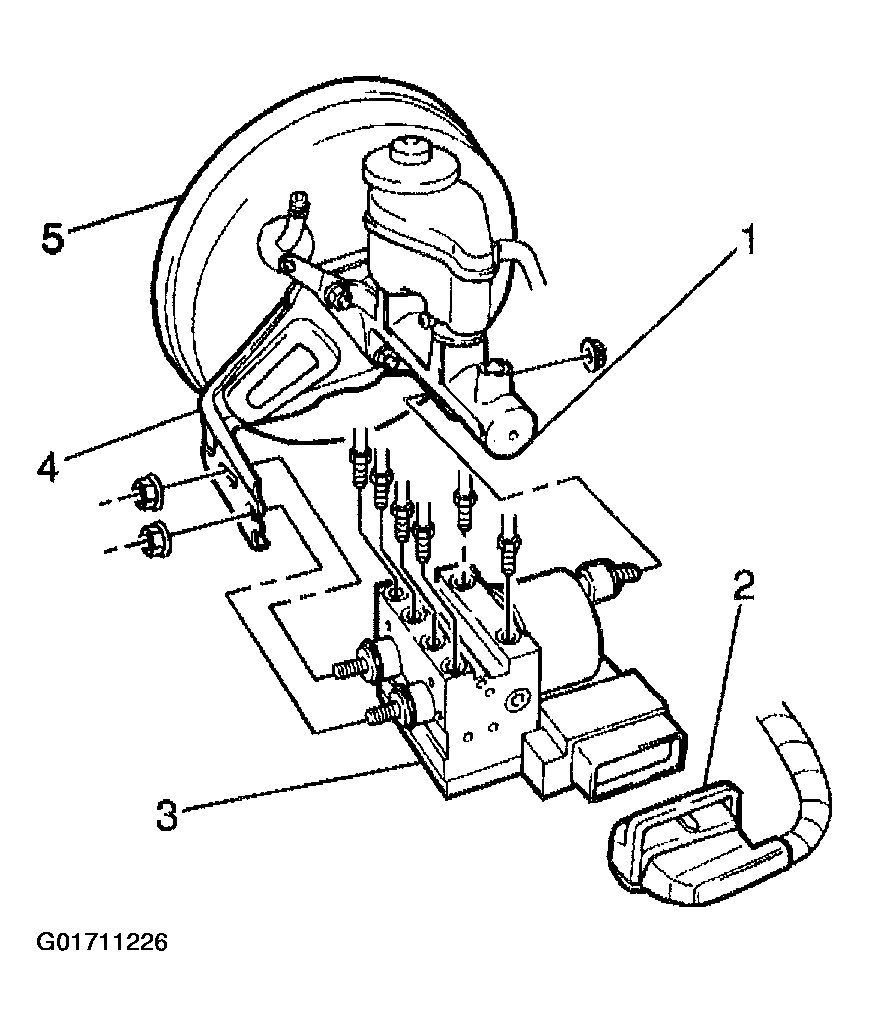 5
1
4
2
3
G01711226