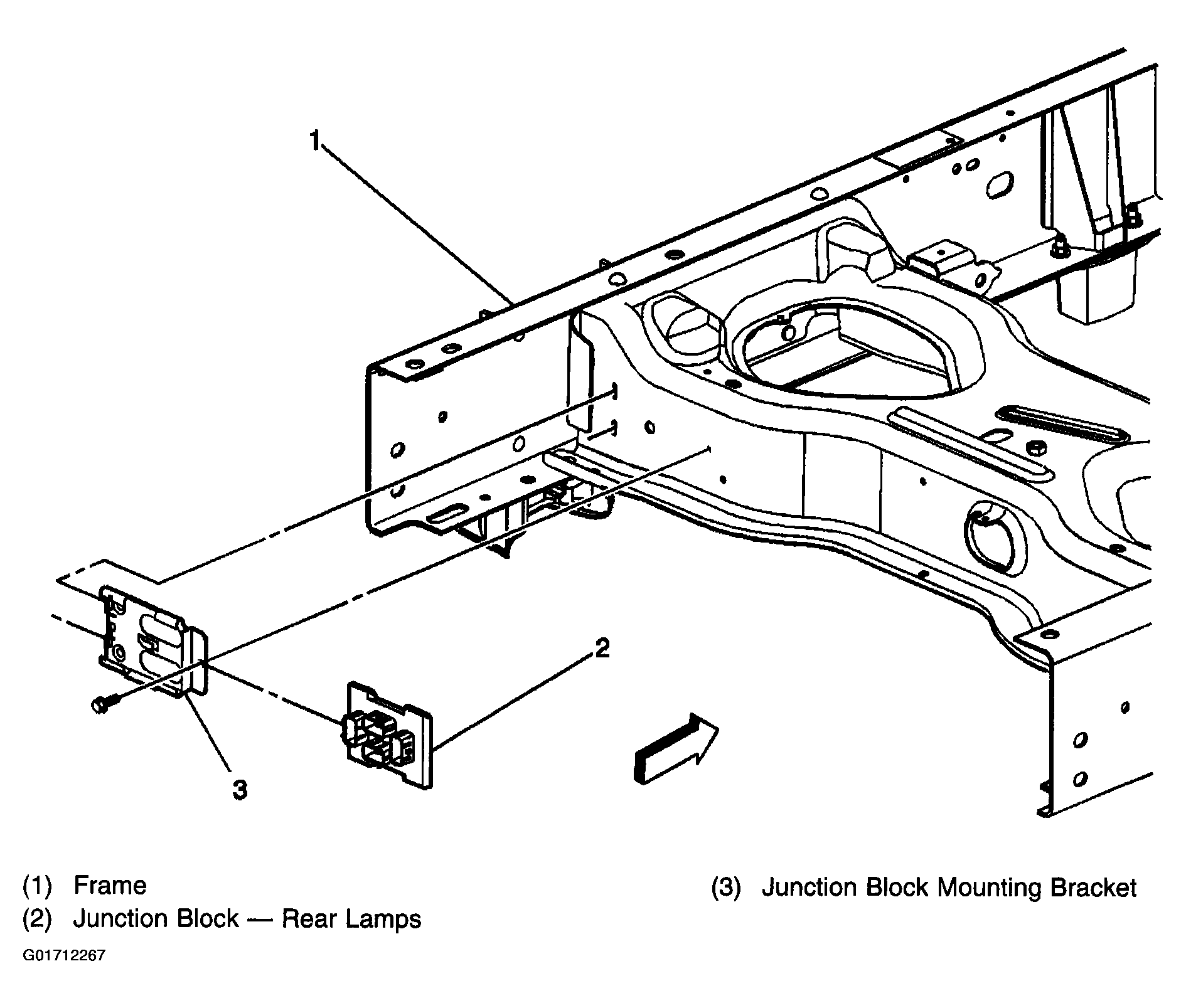 1

2

3

(1) Frame
(2) Junction Block — Rear Lamps

(3) Junction Block Mounting Bracket

G01712267