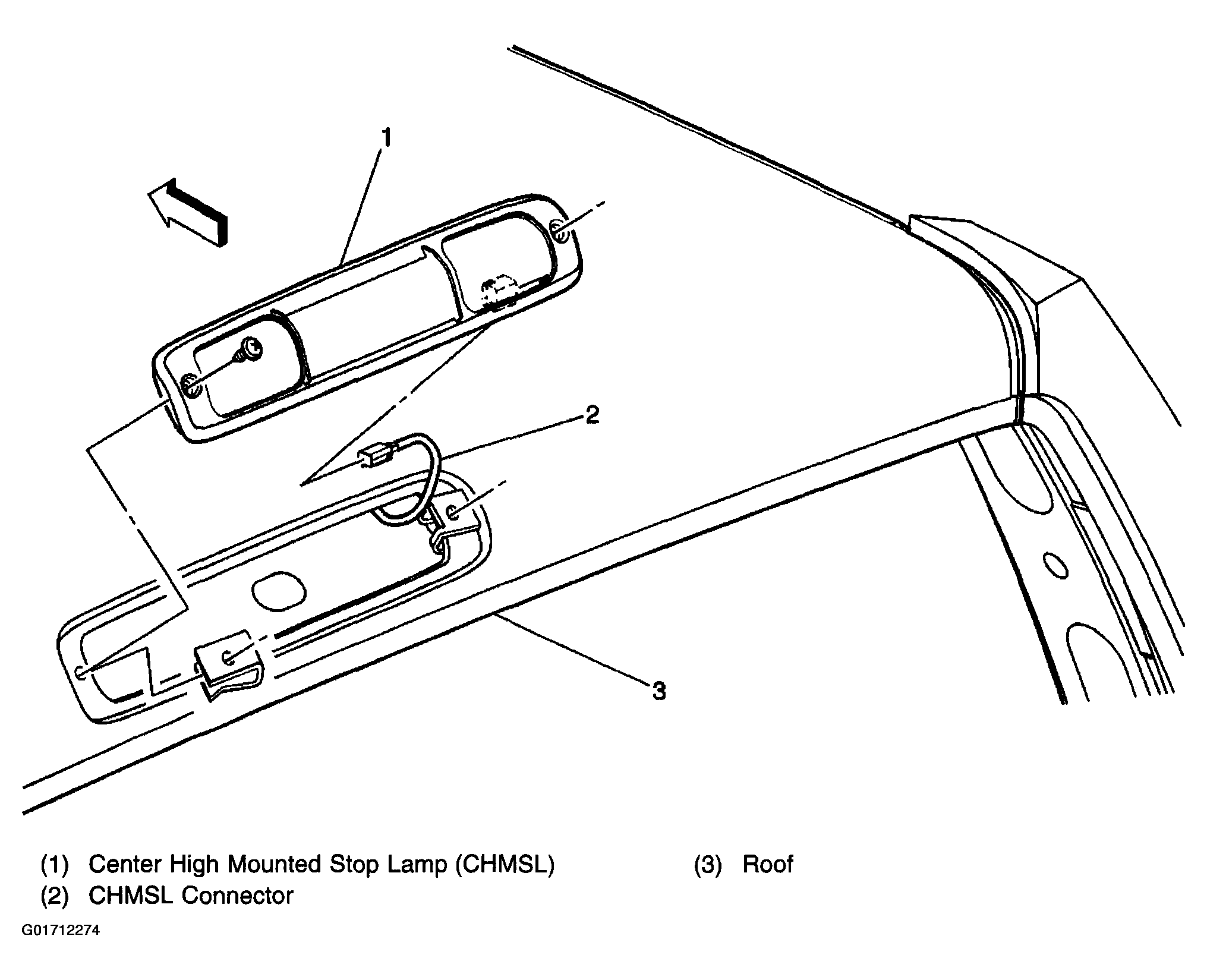 1

2

3

(1) Center High Mounted Stop Lamp (CHMSL)
(2) CHMSL Connector
(3) Roof

G01712274