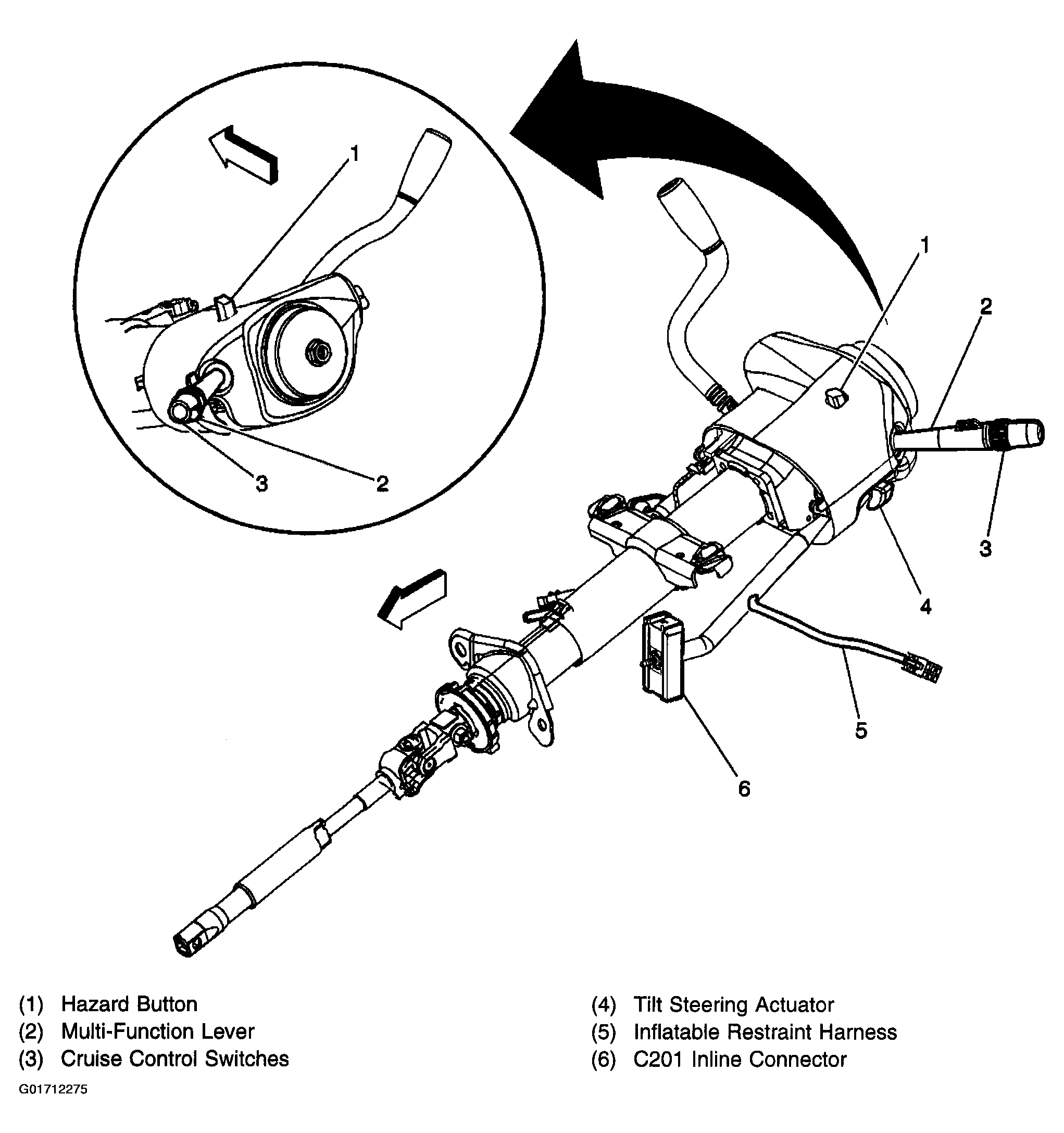 1
3
2
1
2
3
4
5
6

(1) Hazard Button
(2) Multi-Function Lever
(3) Cruise Control Switches

(4) Tilt Steering Actuator
(5) Inflatable Restraint Harness
(6) C201 Inline Connector

G01712275