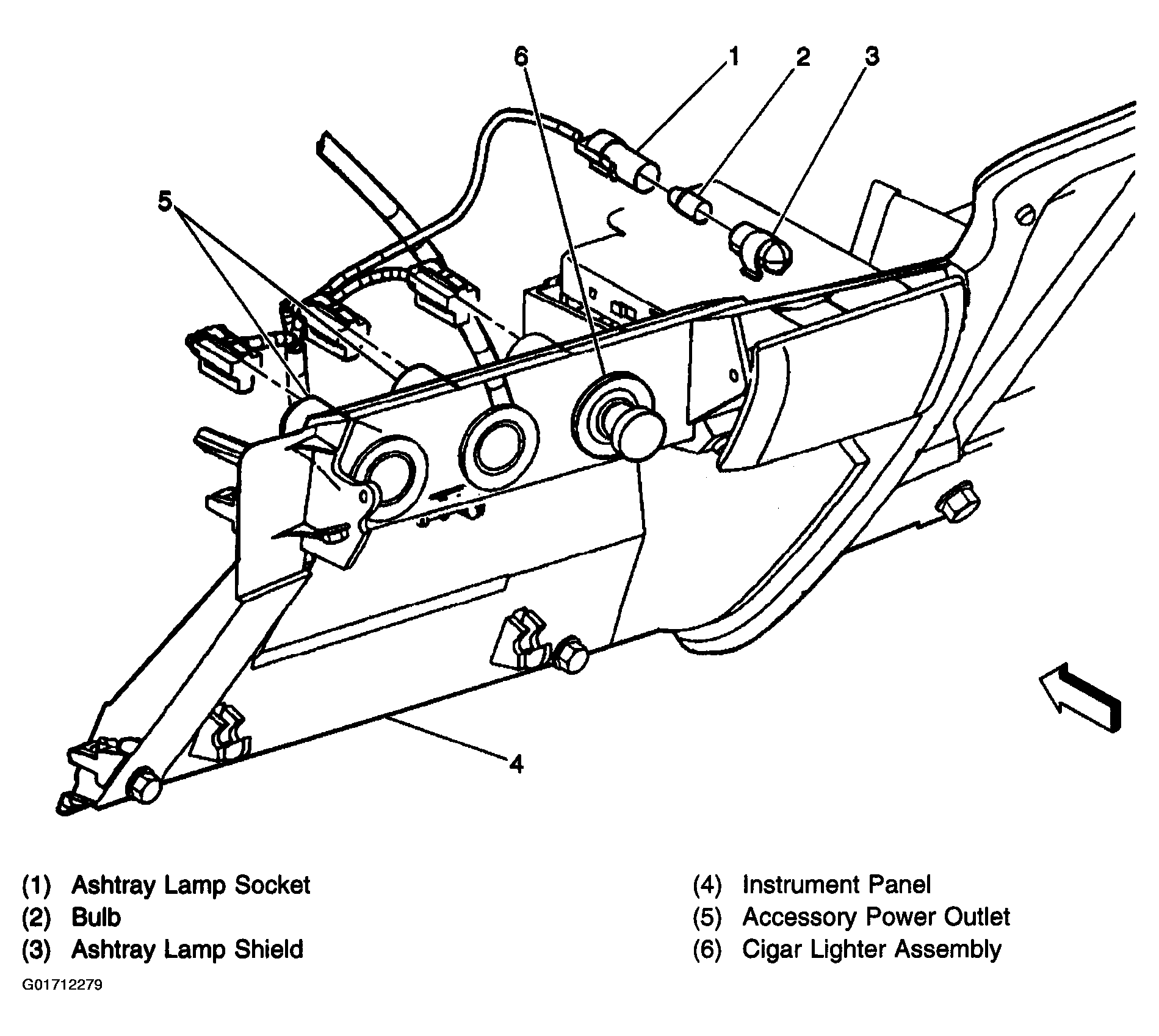 6
1
2
3
5
4

(1) Ashtray Lamp Socket
(2) Bulb
(3) Ashtray Lamp Shield

(4) Instrument Panel
(5) Accessory Power Outlet
(6) Cigar Lighter Assembly

G01712279