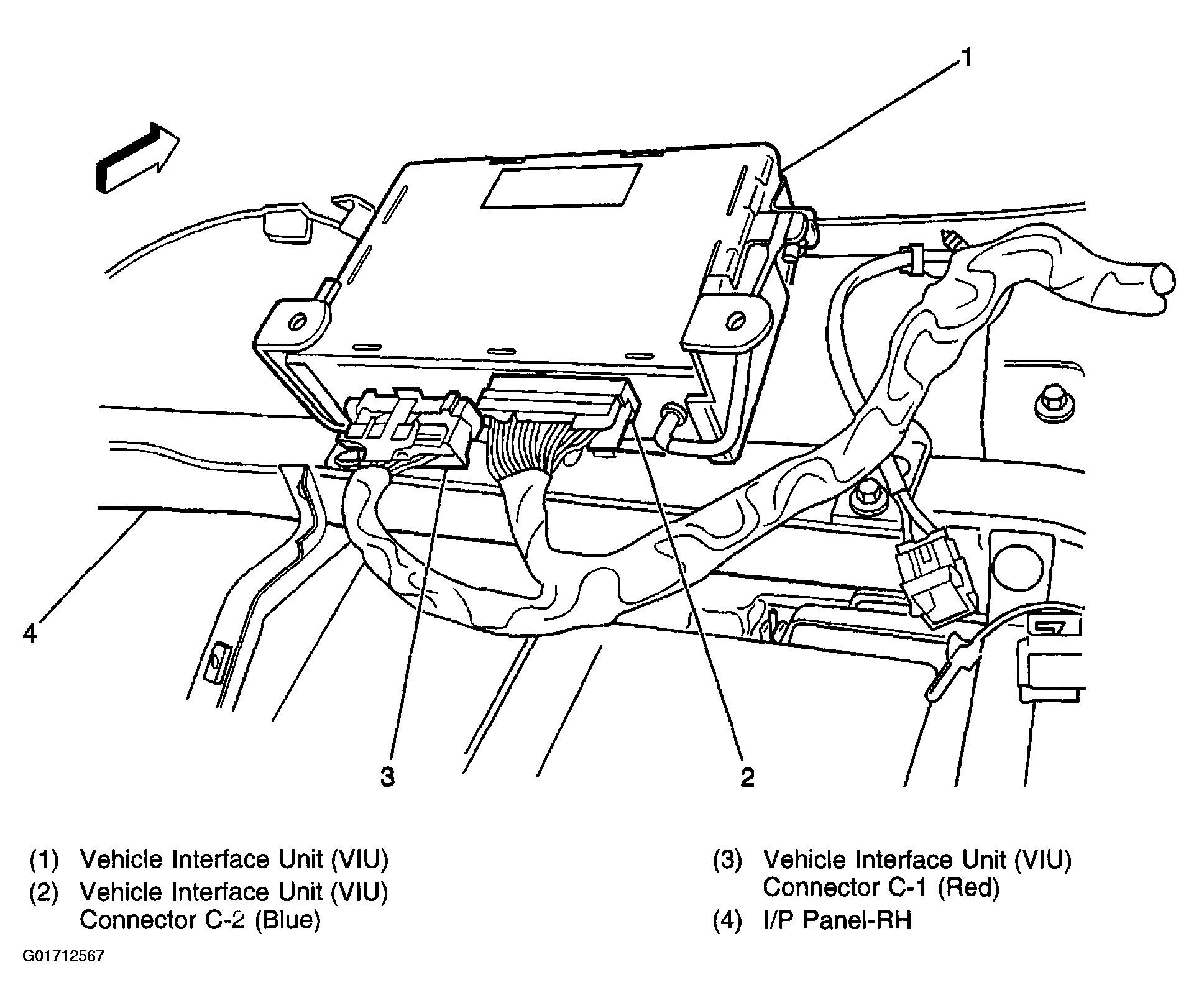 1

4

3

2

(1) Vehicle Interface Unit (VIU)
(2) Vehicle Interface Unit (VIU) Connector C-2 (Blue)

(3) Vehicle Interface Unit (VIU) Connector C-1 (Red)
(4) I/P Panel-RH

G01712567