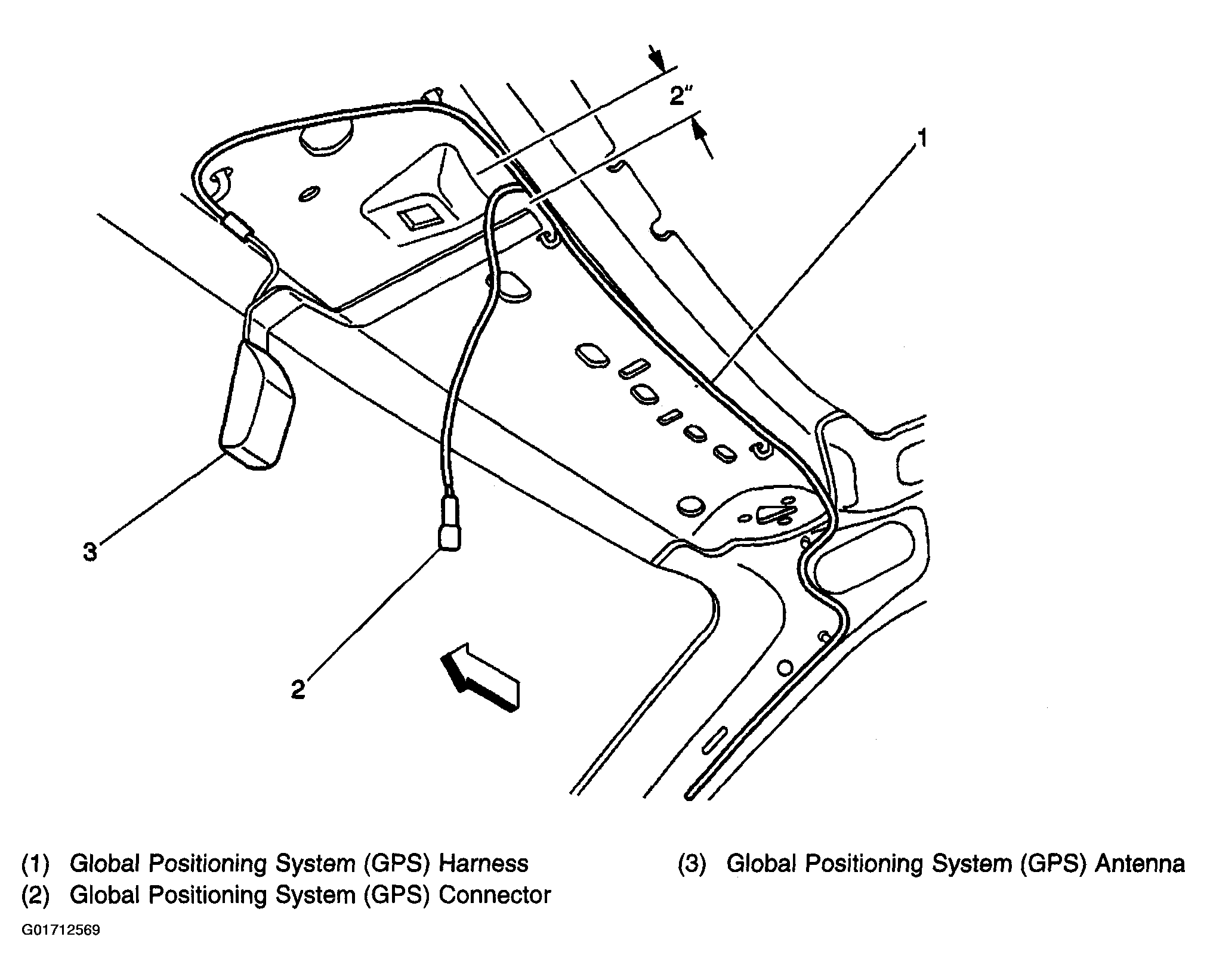 2"

1

3

2

(1) Global Positioning System (GPS) Harness
(2) Global Positioning System (GPS) Connector

(3) Global Positioning System (GPS) Antenna

G01712569