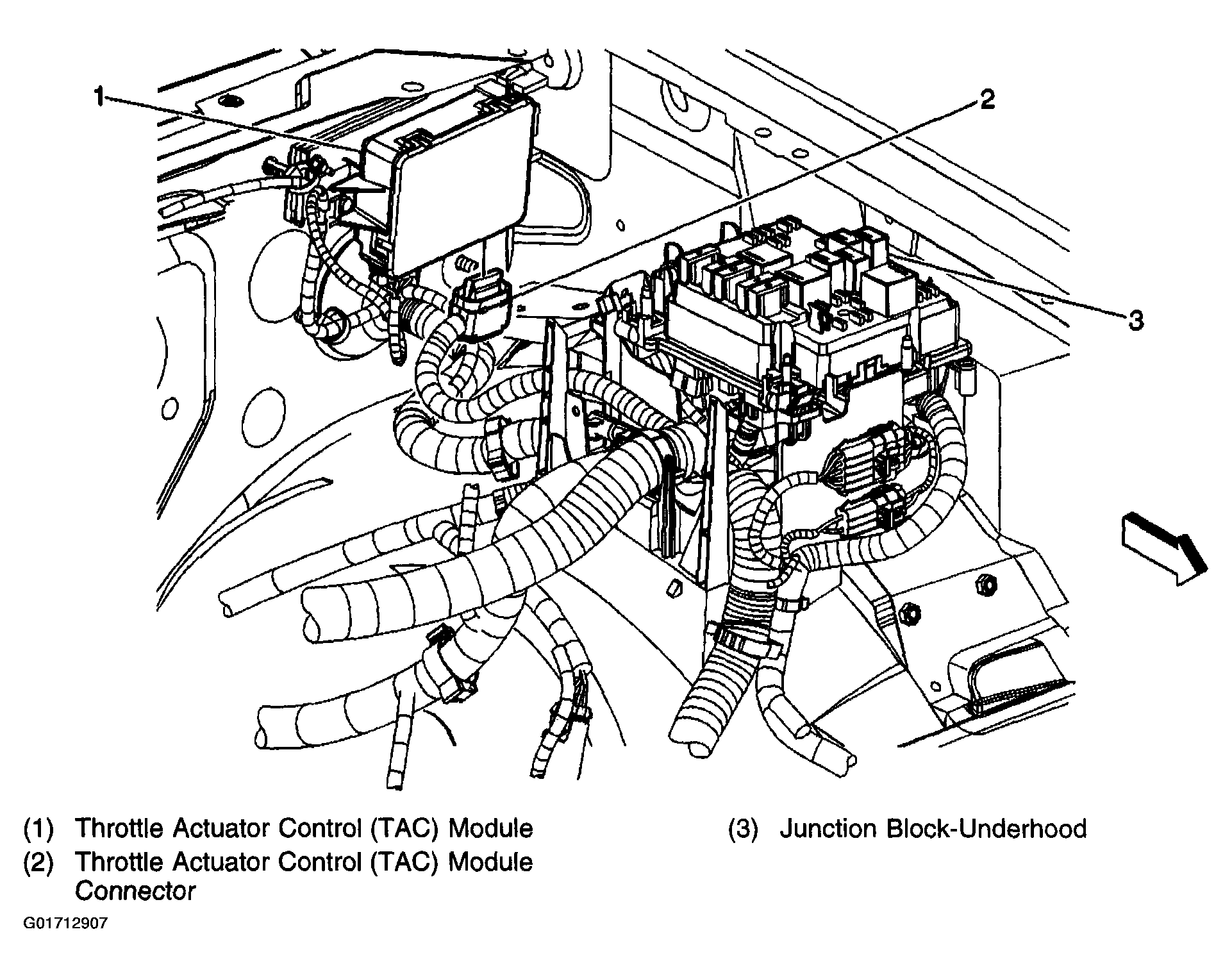 1

2

3

(1) Throttle Actuator Control (TAC) Module

(2) Throttle Actuator Control (TAC) Module Connector

(3) Junction Block-Underhood

G01712907